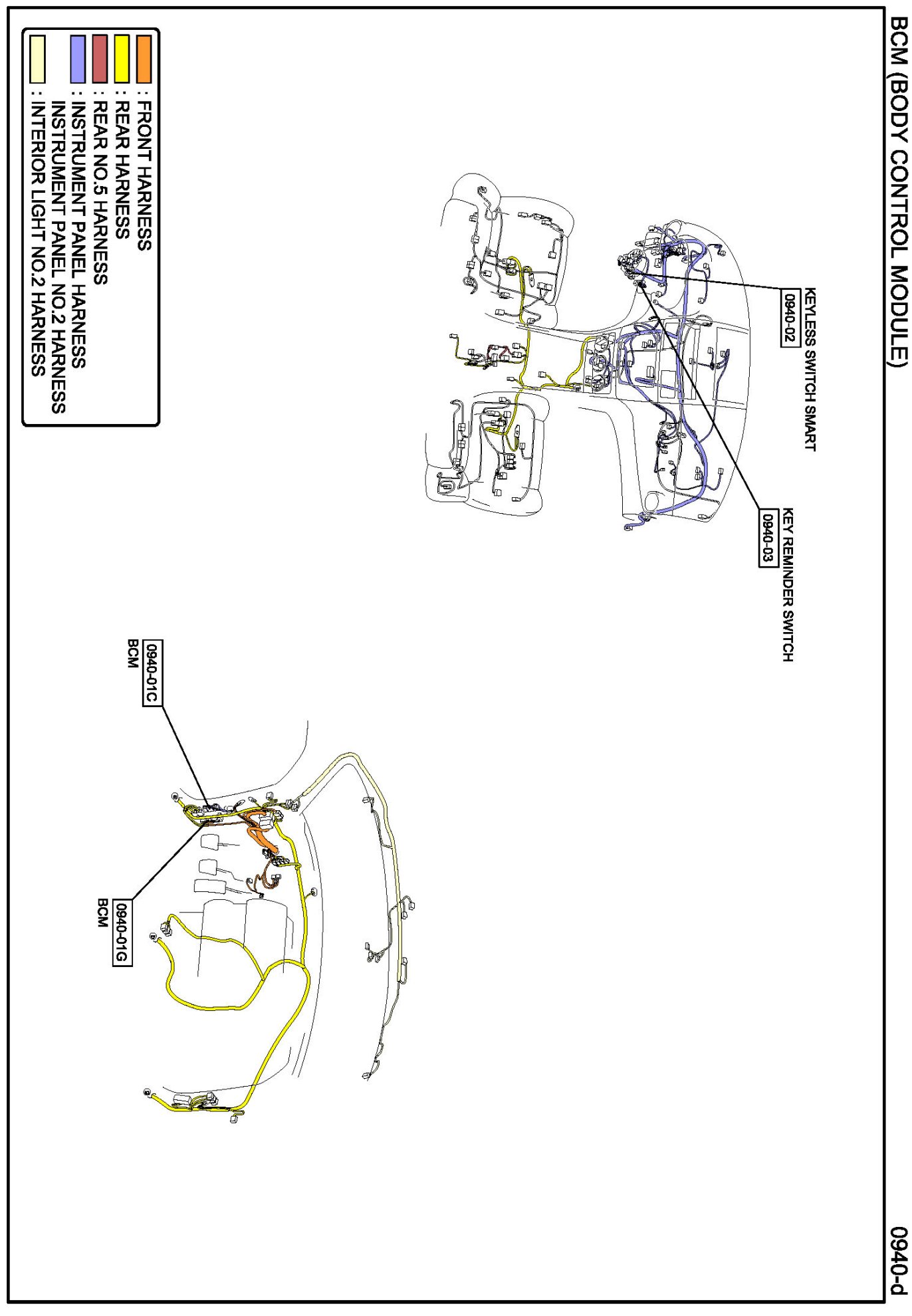 BCM (BODY CONTROL MODULE)

0940-d

KEYLESS SWITCH SMART
0940-02

KEY REMINDER SWITCH
0940-03

0940-01C
BCM

0940-01G
BCM

: FRONT HARNESS
: REAR HARNESS
: REAR NO.5 HARNESS
: INSTRUMENT PANEL HARNESS
INSTRUMENT PANEL NO.2 HARNESS
: INTERIOR LIGHT NO.2 HARNESS