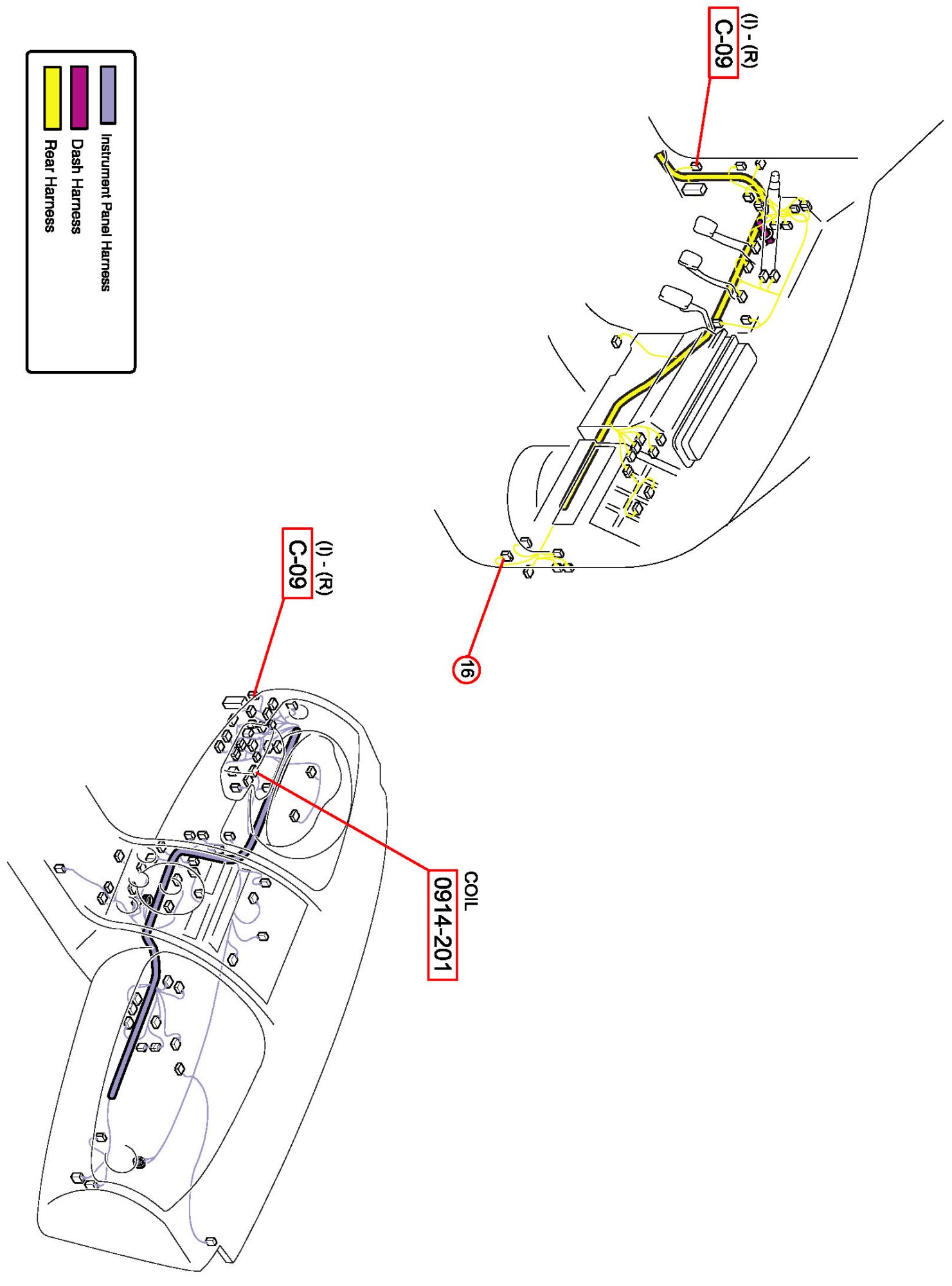 Instrument Panel Harness
Dash Harness
Rear Harness

(I) - (R)
C-09

16

(I) - (R)
C-09

COIL
0914-201