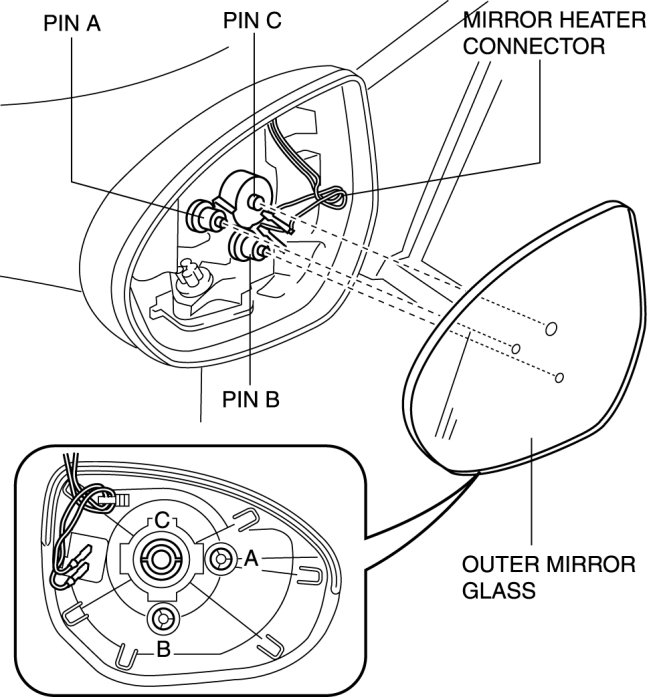 PIN A
PIN C
MIRROR HEATER CONNECTOR
PIN B
C
A
B
OUTER MIRROR GLASS