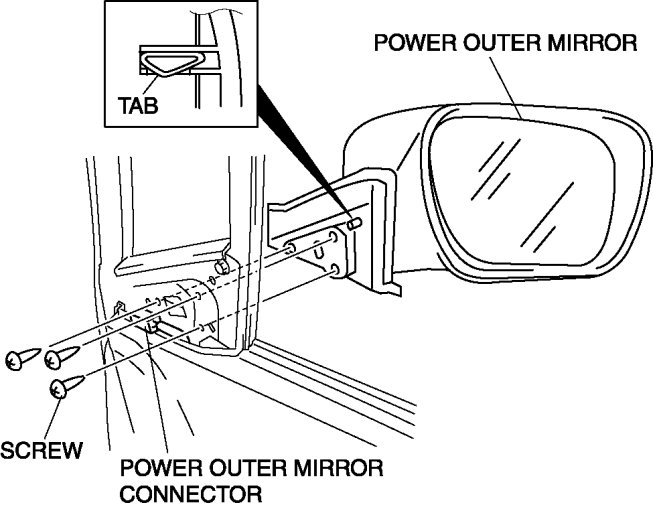 TAB

POWER OUTER MIRROR

SCREW

POWER OUTER MIRROR CONNECTOR