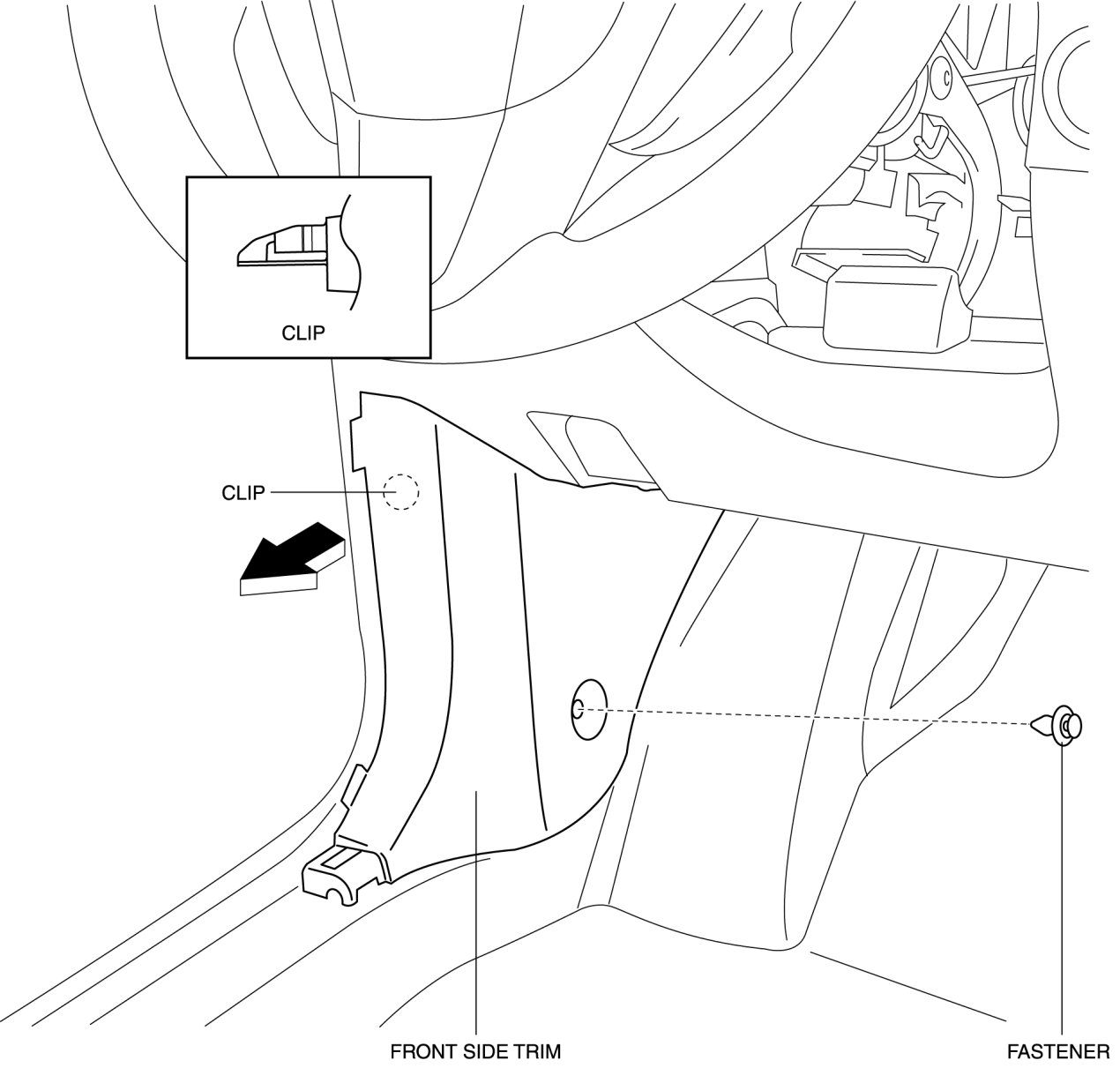 CLIP

CLIP

FRONT SIDE TRIM

FASTENER