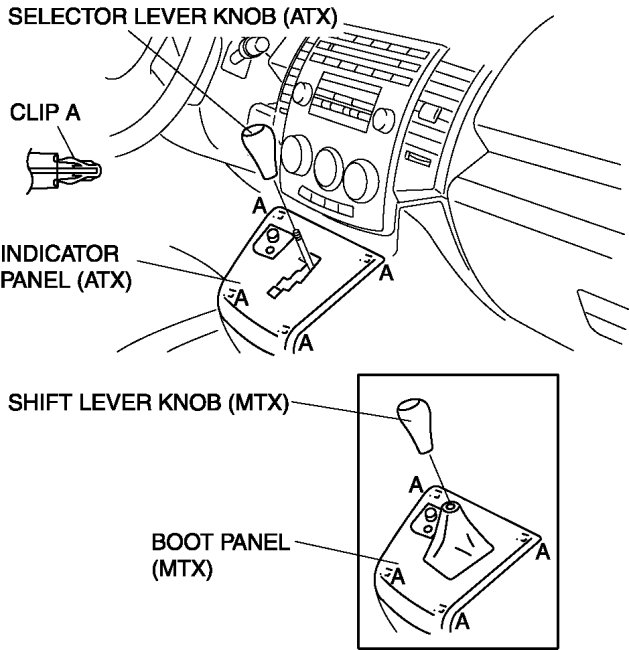 SELECTOR LEVER KNOB (ATX)

CLIP A

A

INDICATOR PANEL (ATX)

A

A

A

SHIFT LEVER KNOB (MTX)

A

BOOT PANEL (MTX)

A

A

A