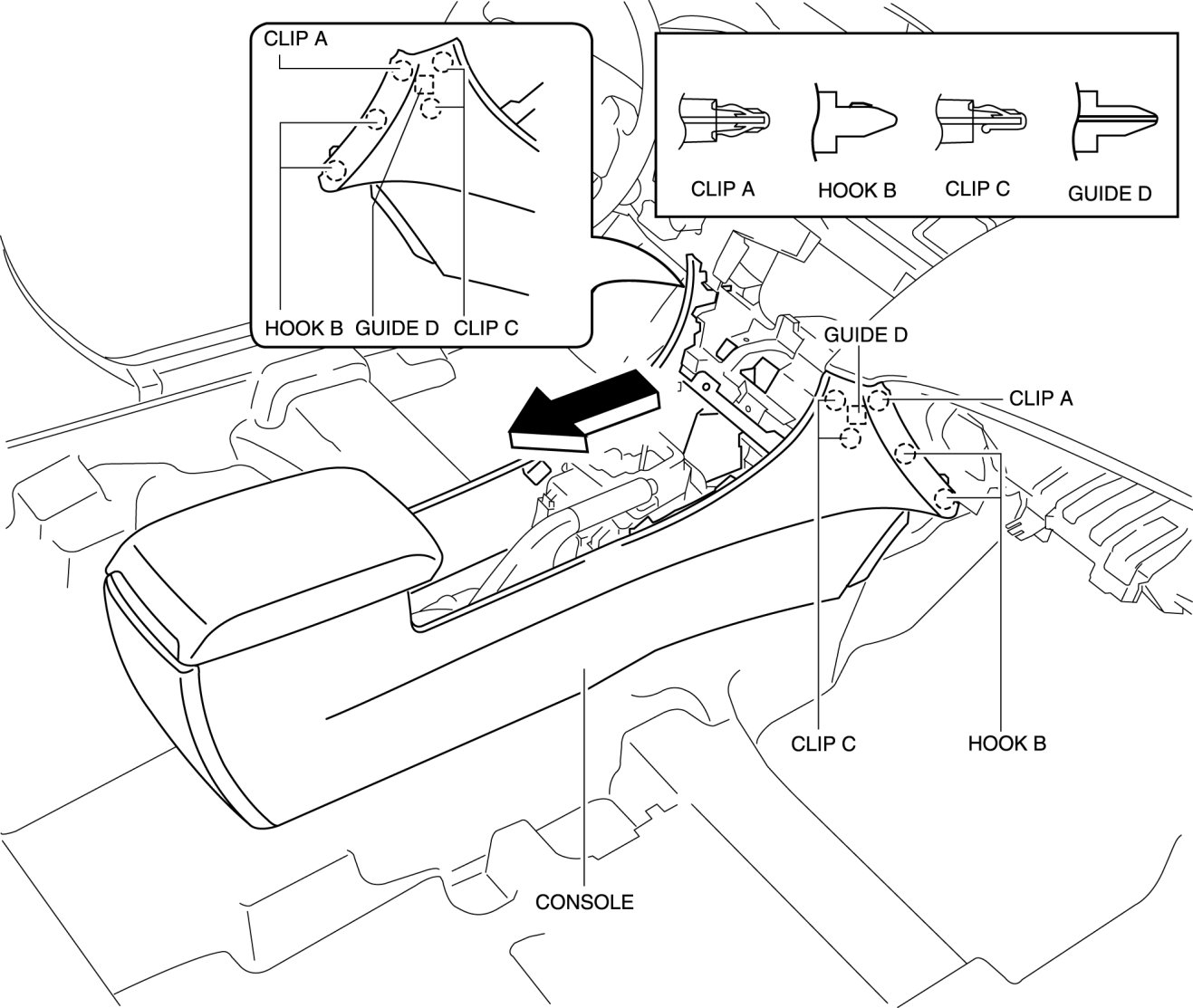 CLIP A

HOOK B GUIDE D CLIP C

CLIP A HOOK B CLIP C GUIDE D

GUIDE D

CLIP A

CLIP C

HOOK B

CONSOLE