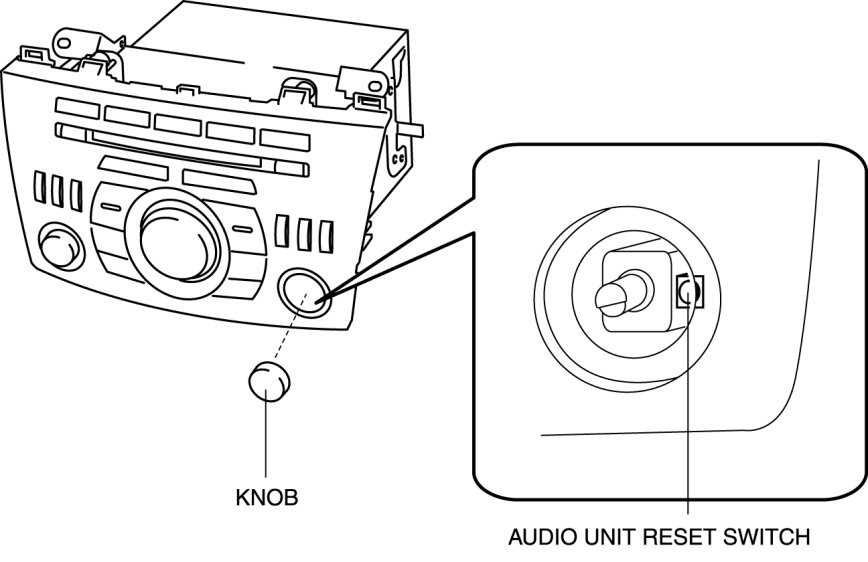 KNOB

AUDIO UNIT RESET SWITCH