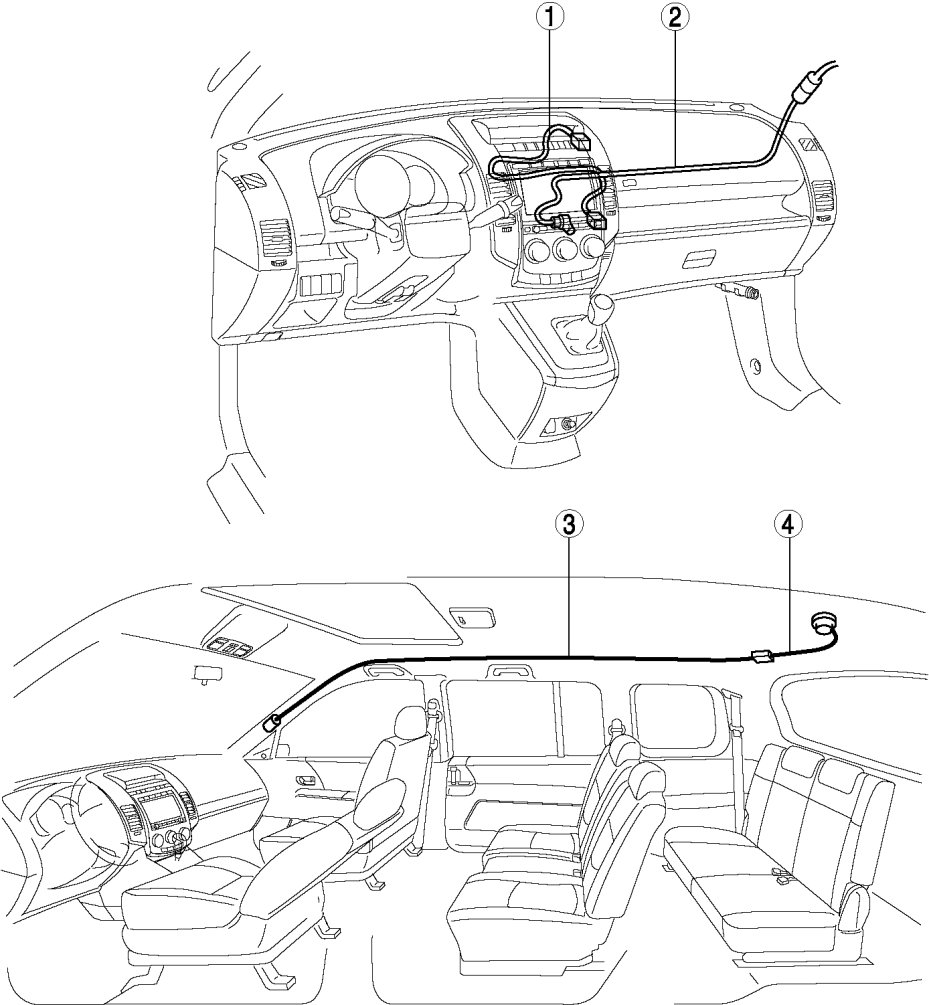 1
2
3
4