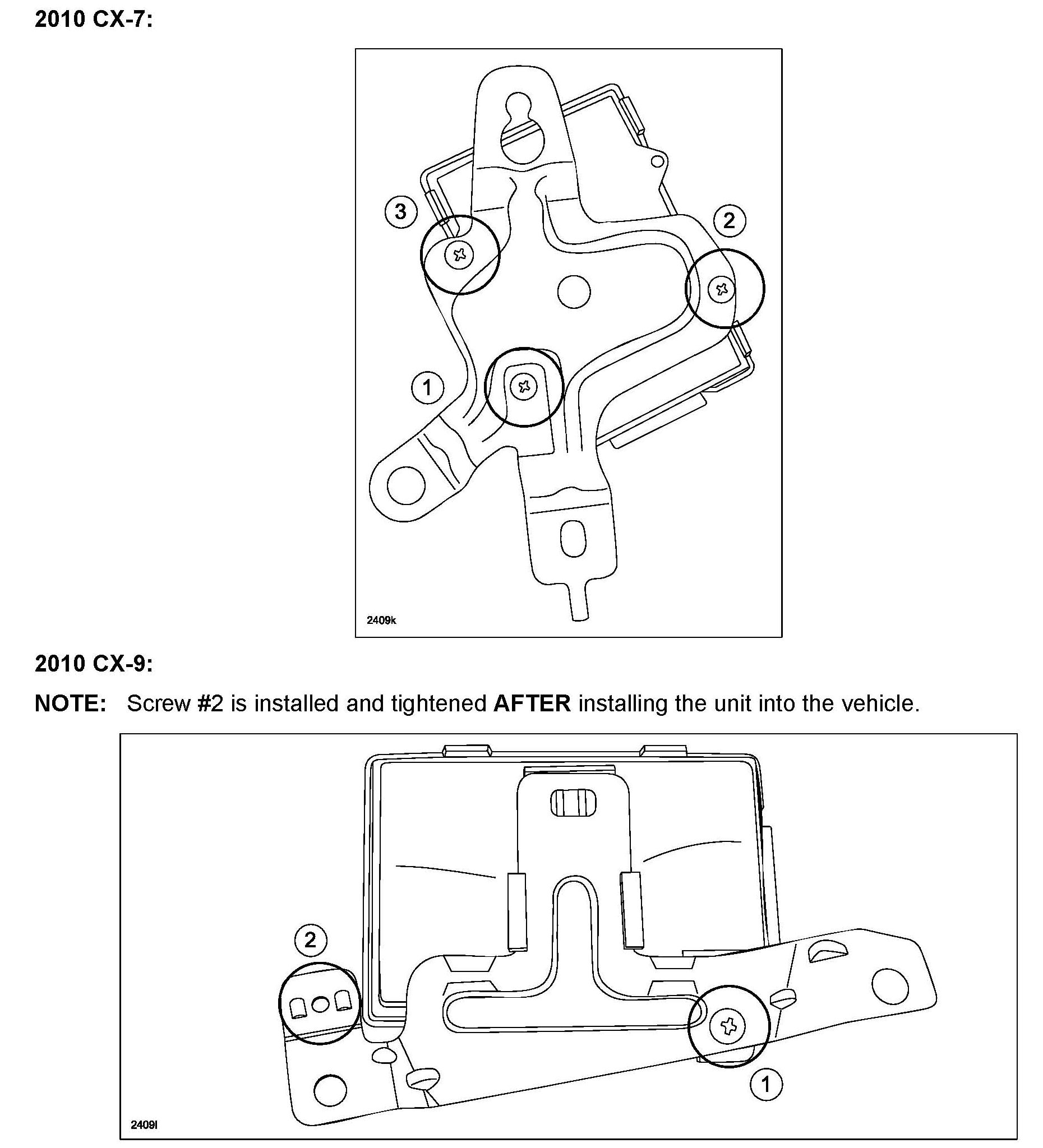 2010 CX-7:

3

2

1

2409k

2010 CX-9:

NOTE: Screw #2 is installed and tightened AFTER installing the unit into the vehicle.

2

1

2409l