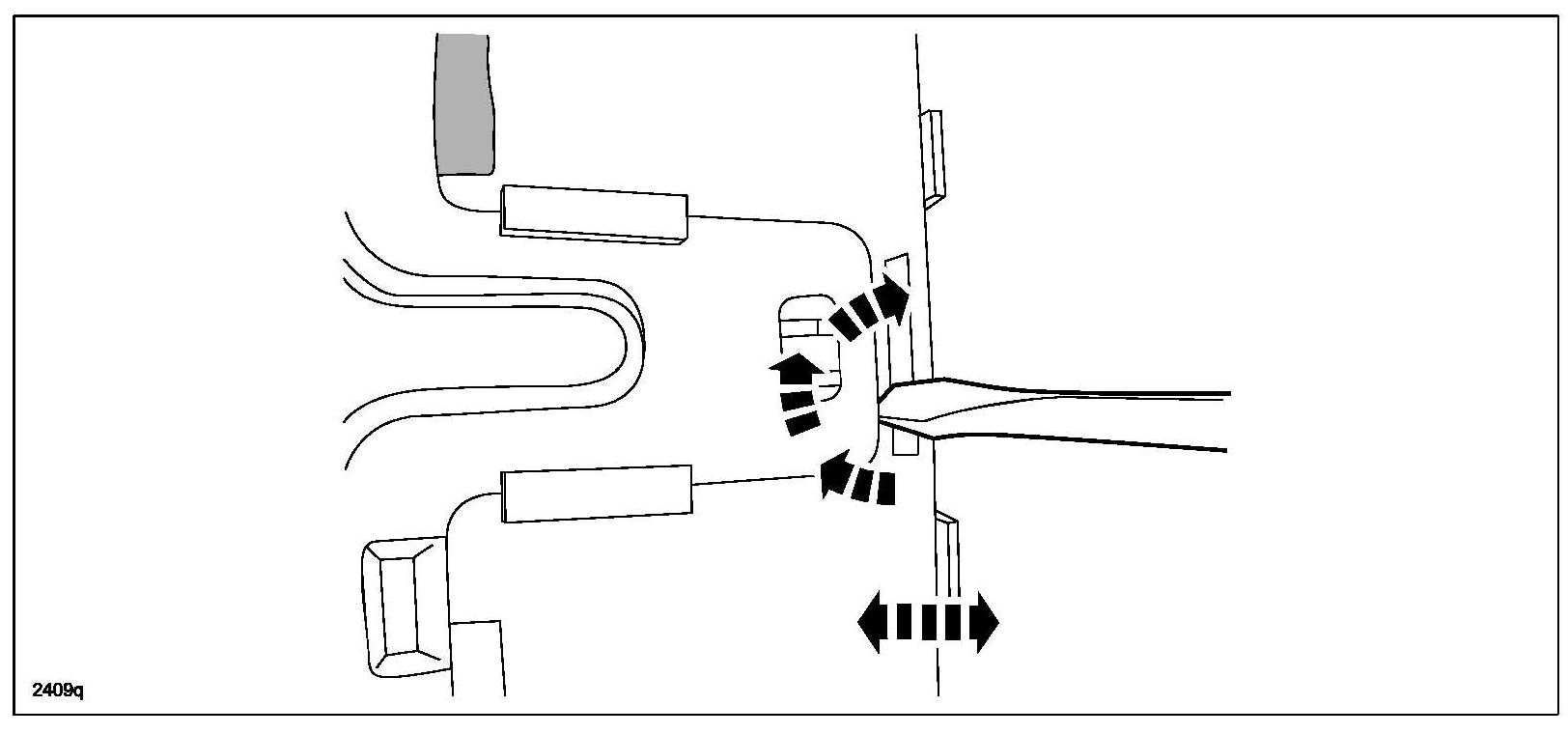 2409q