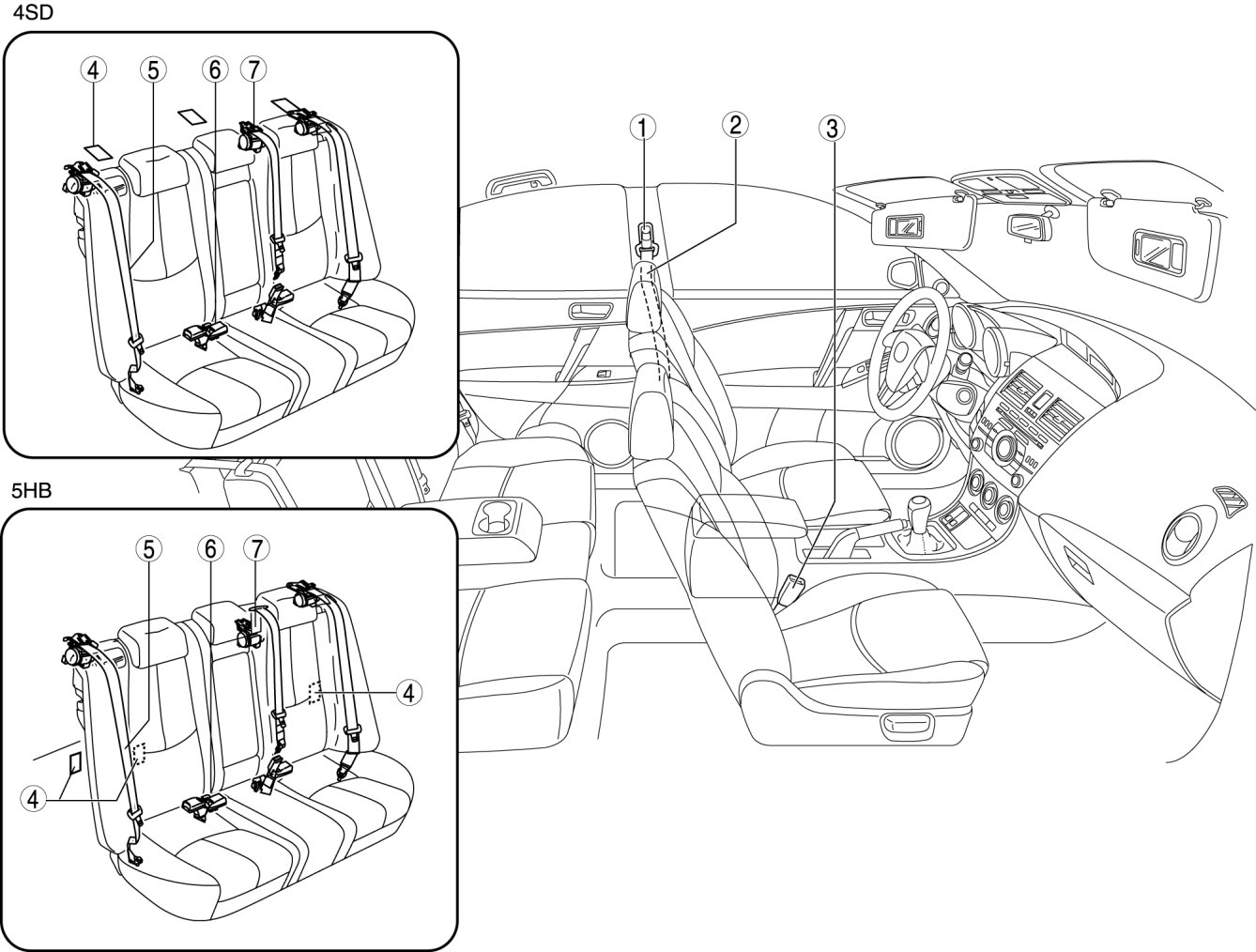 4SD

4 5 6 7

1 2 3

5HB

5 6 7

4

4