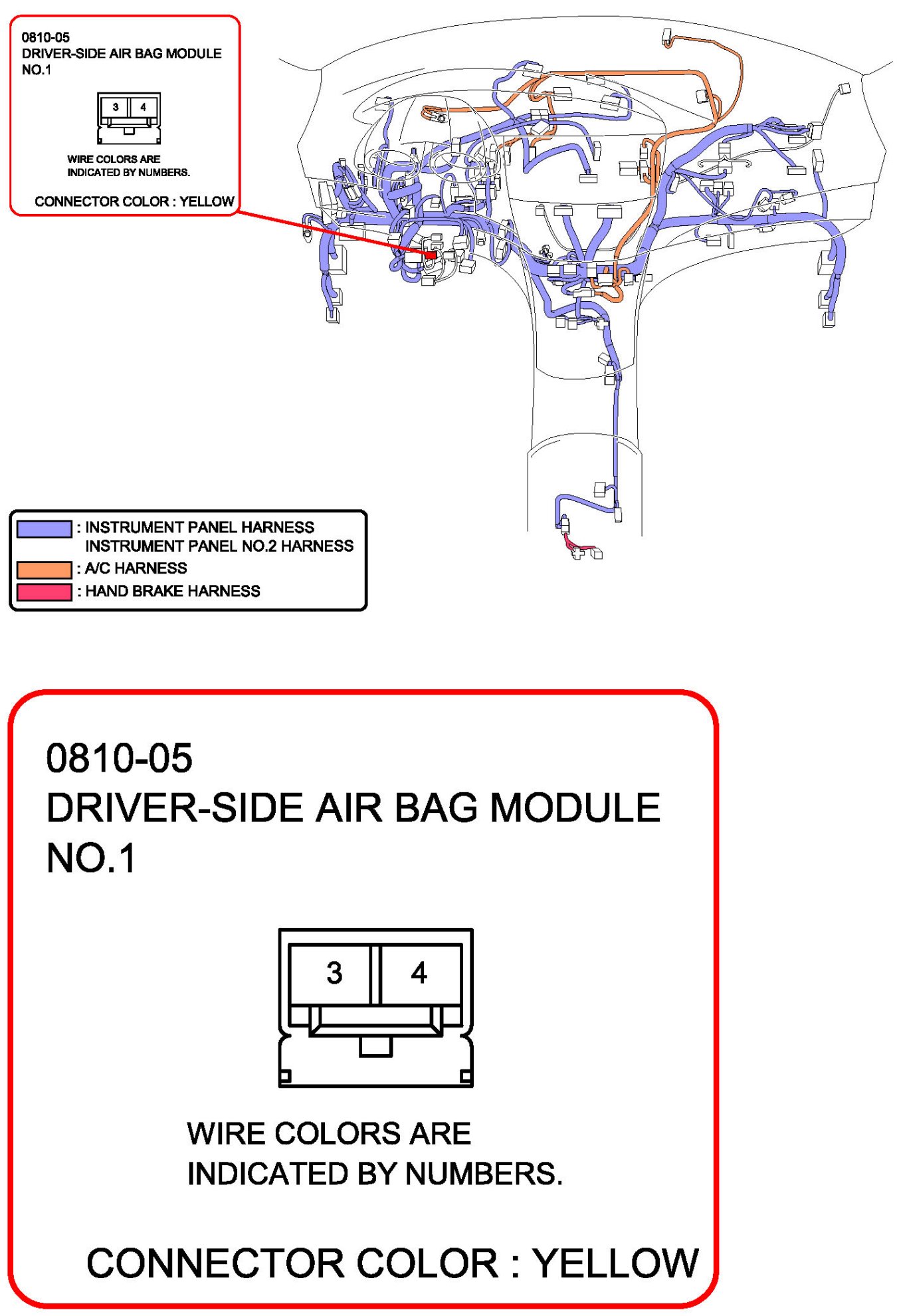 0810-05
DRIVER-SIDE AIR BAG MODULE
NO.1

3 4

WIRE COLORS ARE
INDICATED BY NUMBERS.

CONNECTOR COLOR : YELLOW

: INSTRUMENT PANEL HARNESS
INSTRUMENT PANEL NO.2 HARNESS
: A/C HARNESS
: HAND BRAKE HARNESS

0810-05
DRIVER-SIDE AIR BAG MODULE
NO.1

3 4

WIRE COLORS ARE
INDICATED BY NUMBERS.

CONNECTOR COLOR : YELLOW