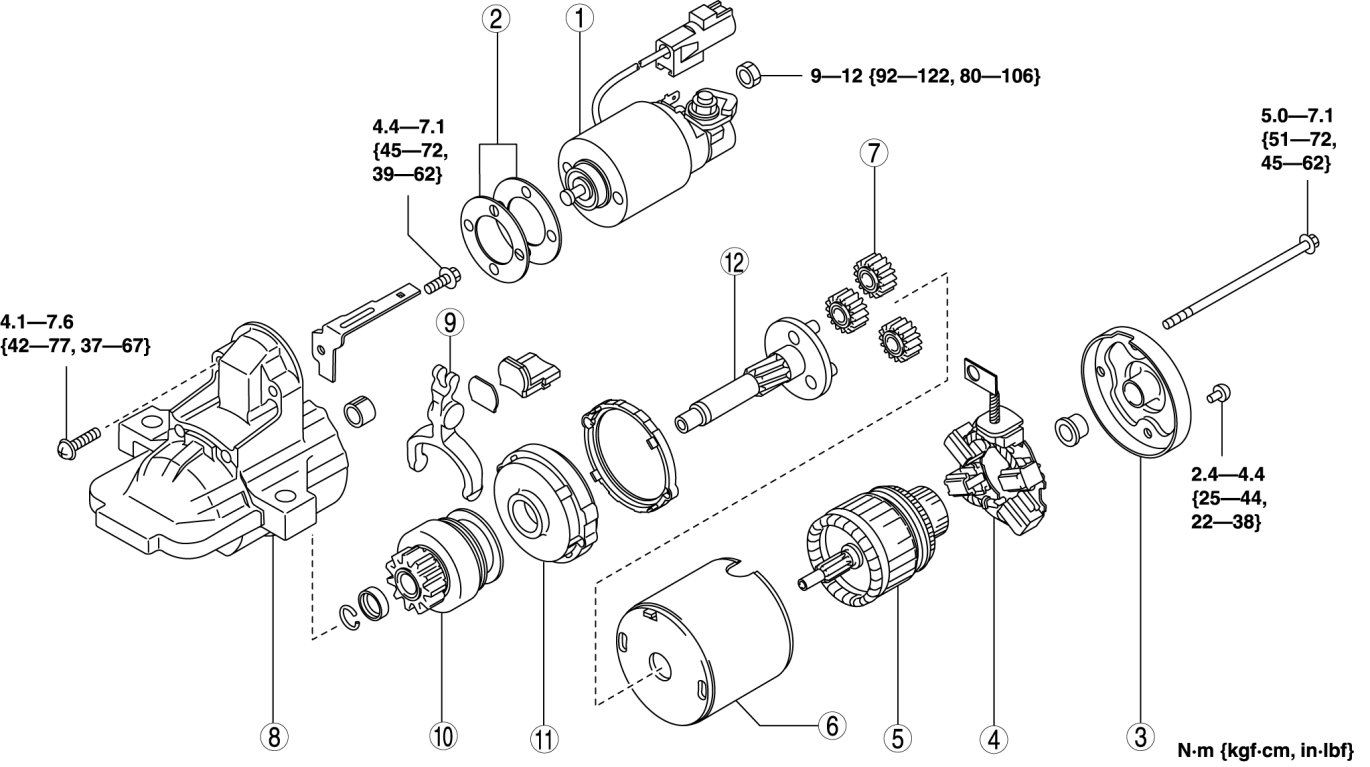 2
1
9—12 {92—122, 80—106}
4.4—7.1 {45—72, 39—62}
5.0—7.1 {51—72, 45—62}
7
12
4.1—7.6 {42—77, 37—67}
9
2.4—4.4 {25—44, 22—38}
8
10
11
6
5
4
3
N·m {kgf·cm, in·lbf}