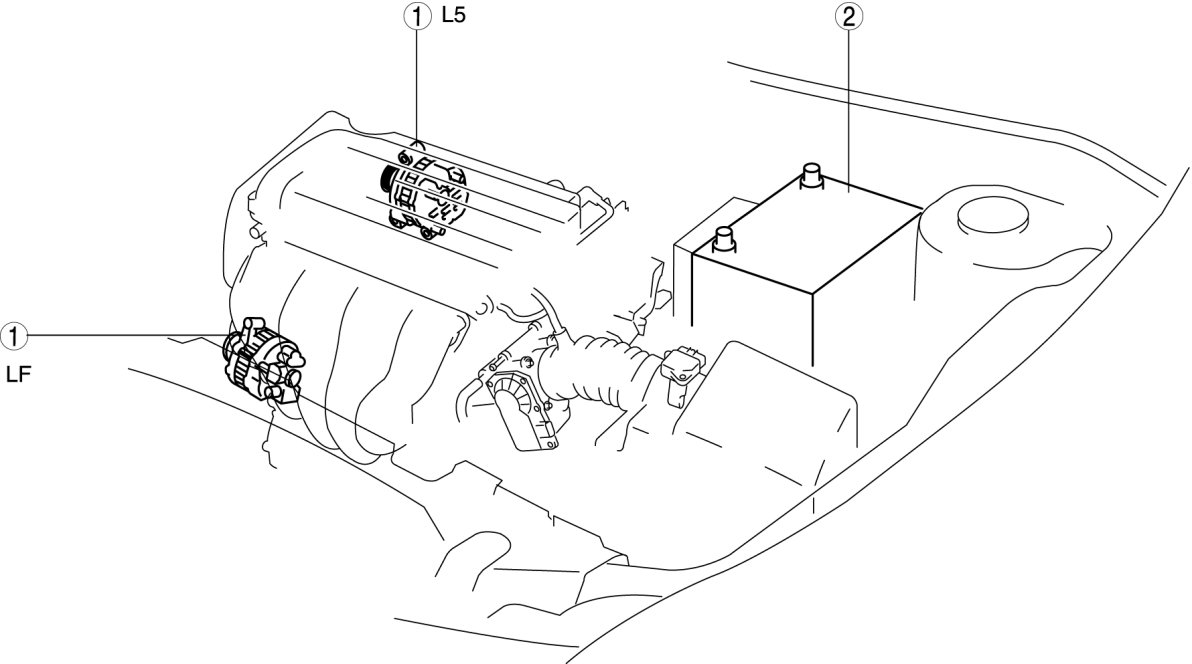 ① L5

②

①

LF