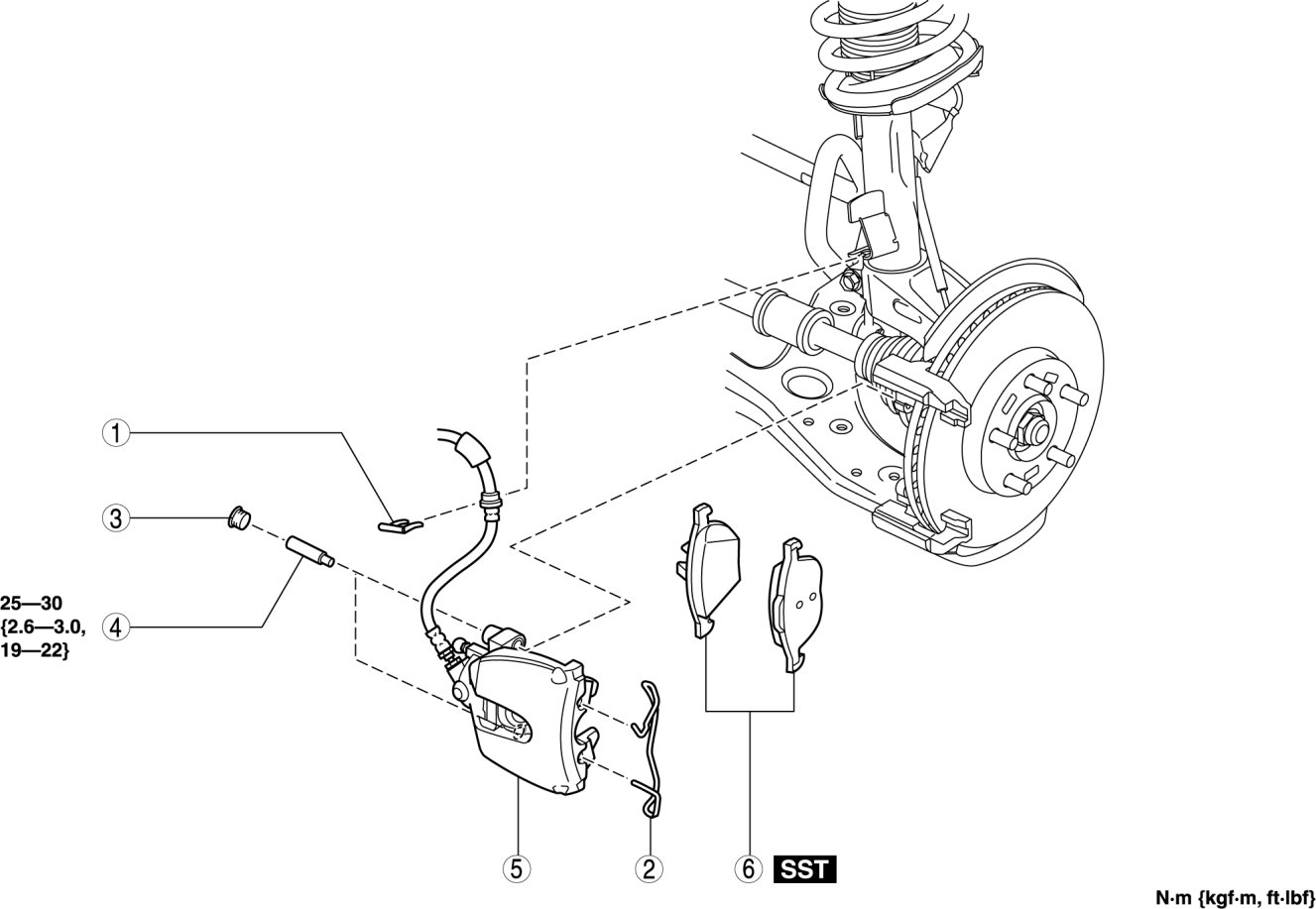 1

3

25—30
{2.6—3.0,
19—22}

4

5

2

6 SST

N·m {kgf·m, ft·lbf}