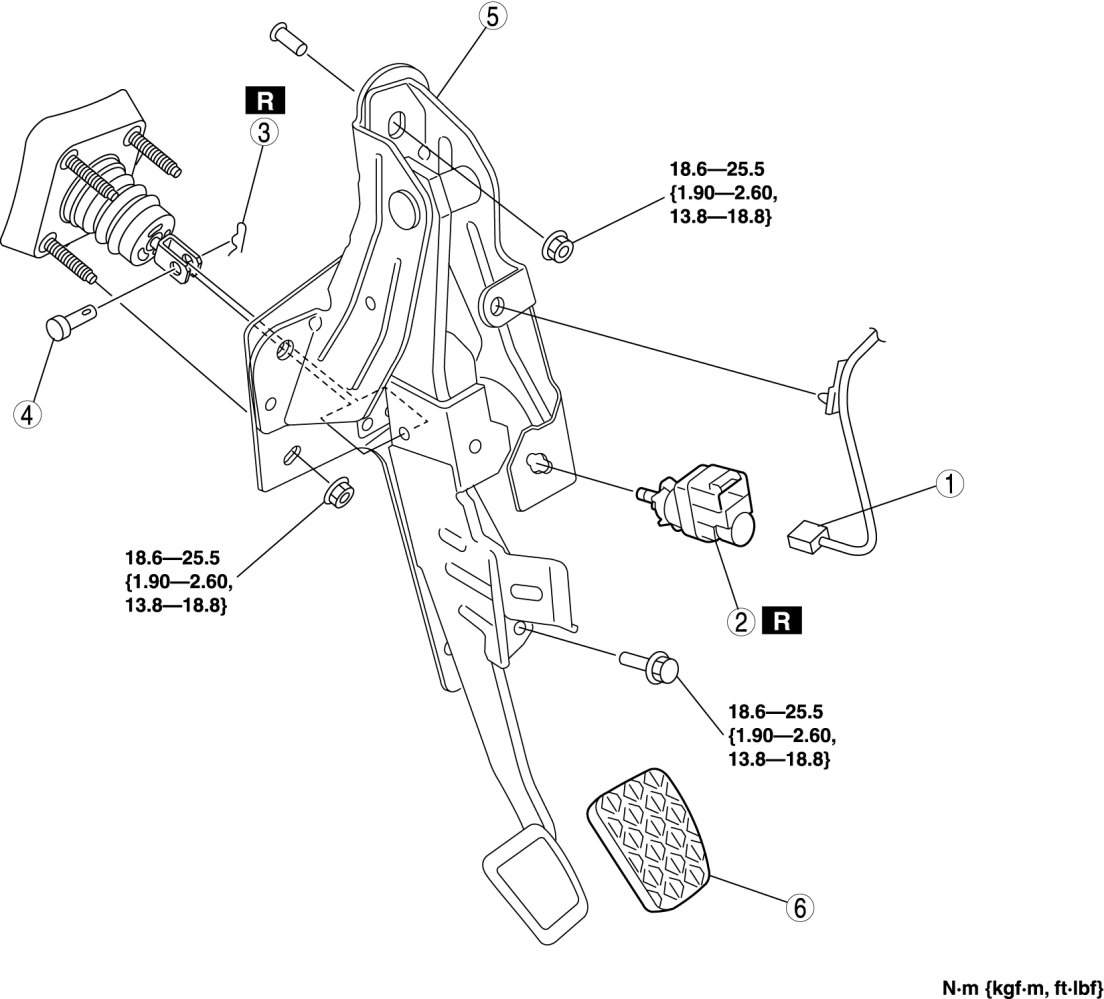 5

R

3

18.6—25.5
{1.90—2.60,
13.8—18.8}

4

1

18.6—25.5
{1.90—2.60,
13.8—18.8}

2 R

18.6—25.5
{1.90—2.60,
13.8—18.8}

6

N·m {kgf·m, ft·lbf}