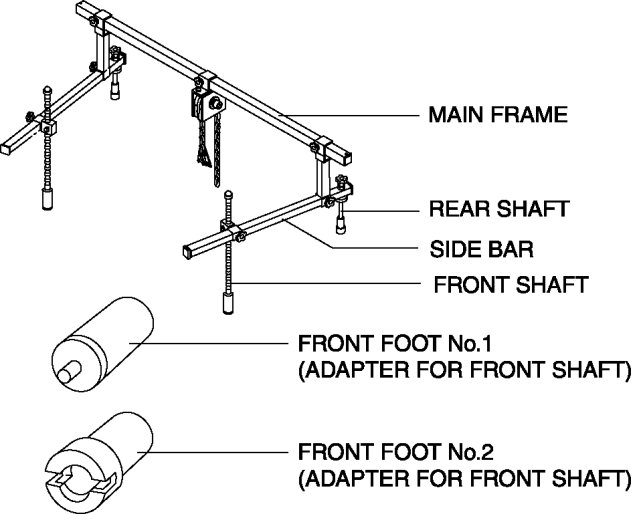 MAIN FRAME

REAR SHAFT

SIDE BAR

FRONT SHAFT

FRONT FOOT No.1
(ADAPTER FOR FRONT SHAFT)

FRONT FOOT No.2
(ADAPTER FOR FRONT SHAFT)