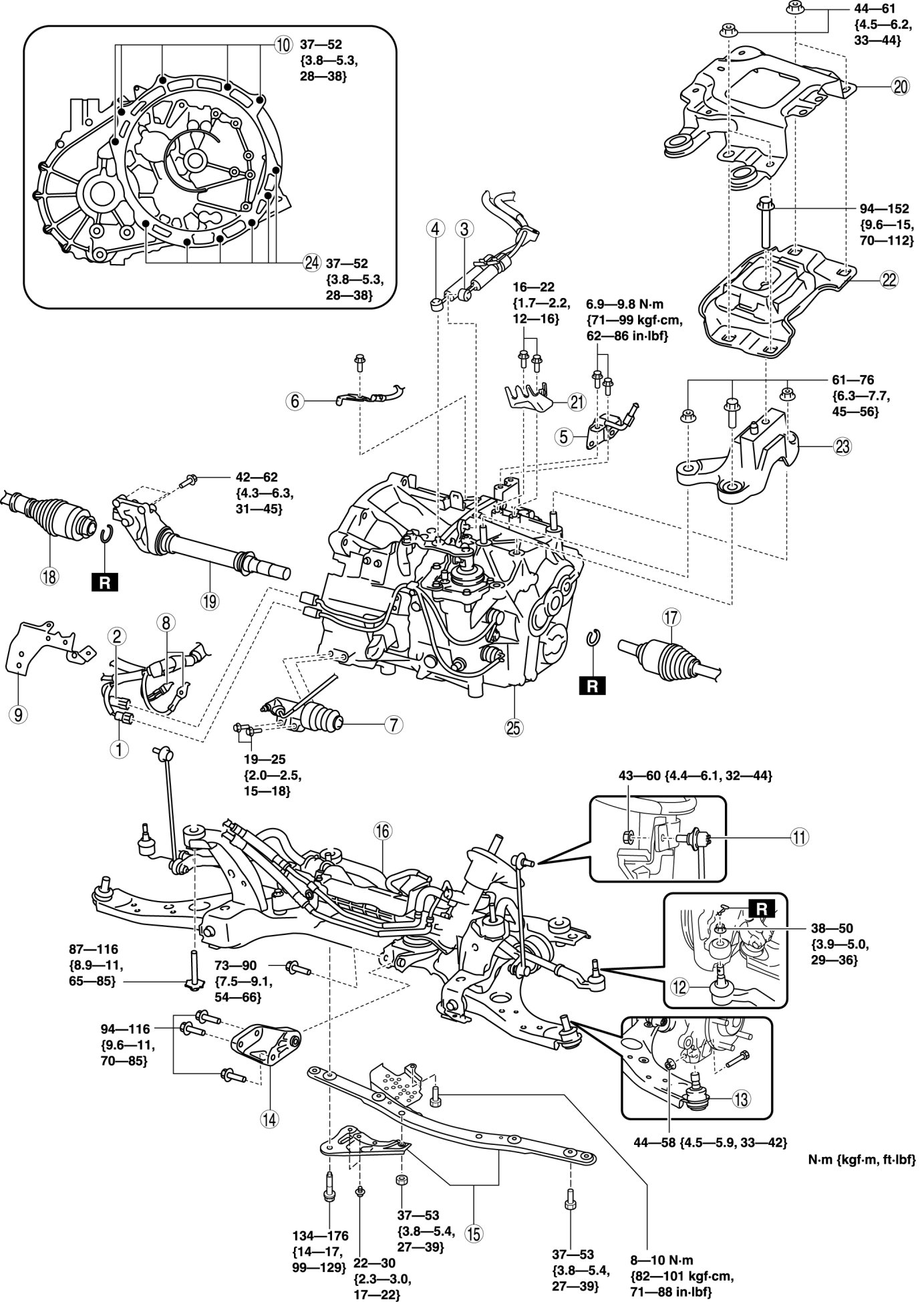 10
37—52
{3.8—5.3,
28—38}

24
37—52
{3.8—5.3,
28—38}

44—61
{4.5—6.2,
33—44}

20

94—152
{9.6—15,
70—112}

22

4
3

16—22
{1.7—2.2,
12—16}

6.9—9.8 N·m
{71—99 kgf·cm,
62—86 in·lbf}

6
21
5

61—76
{6.3—7.7,
45—56}

23

42—62
{4.3—6.3,
31—45}

18
R
19

17
R

9
2
8
1
7
25

19—25
{2.0—2.5,
15—18}

43—60 {4.4—6.1, 32—44}

11
16

R
38—50
{3.9—5.0,
29—36}

12

87—116
{8.9—11,
65—85}

73—90
{7.5—9.1,
54—66}

94—116
{9.6—11,
70—85}

14

13

44—58 {4.5—5.9, 33—42}

N·m {kgf·m, ft·lbf}

15

134—176
{14—17,
99—129}

22—30
{2.3—3.0,
17—22}

37—53
{3.8—5.4,
27—39}

37—53
{3.8—5.4,
27—39}

8—10 N·m
{82—101 kgf·cm,
71—88 in·lbf}