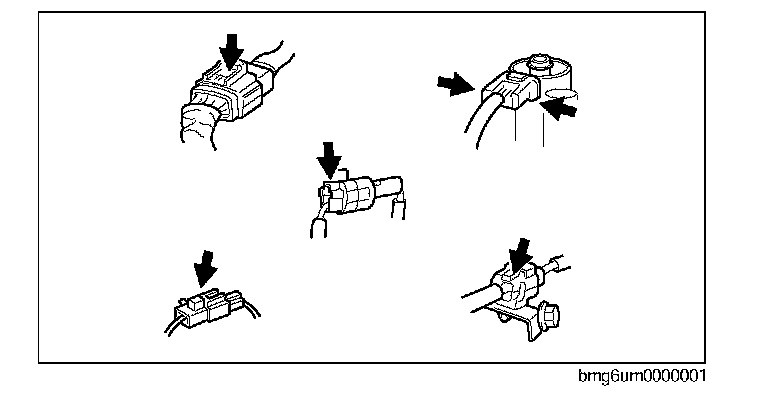 bmg6um0000001