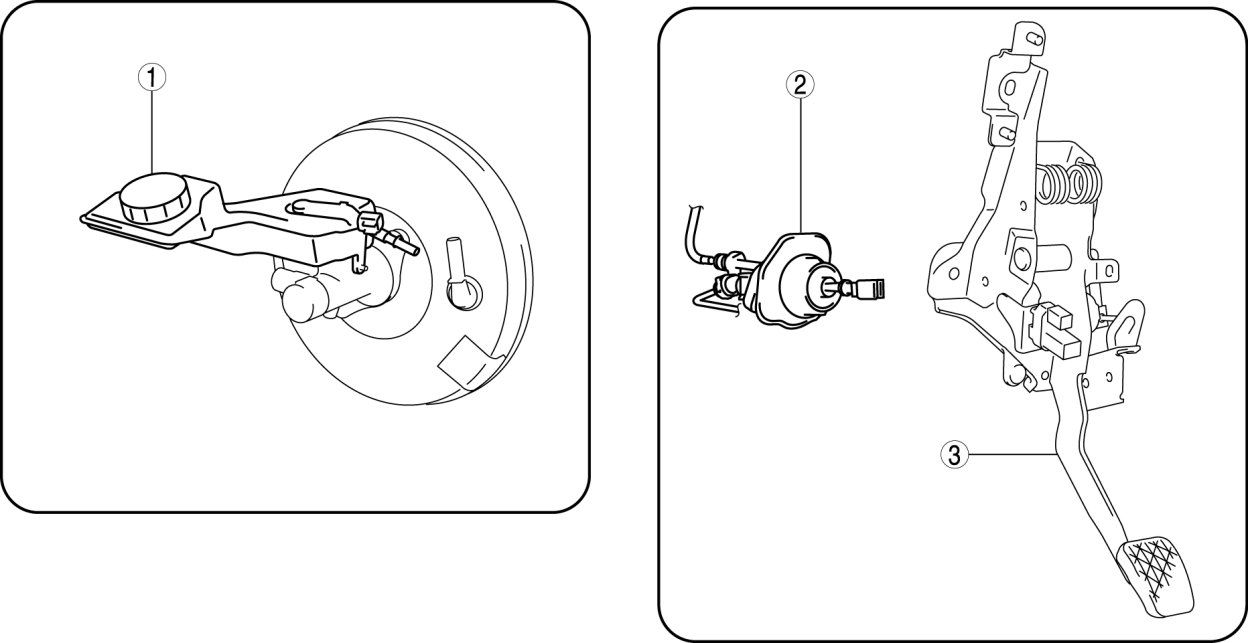 1
2
3