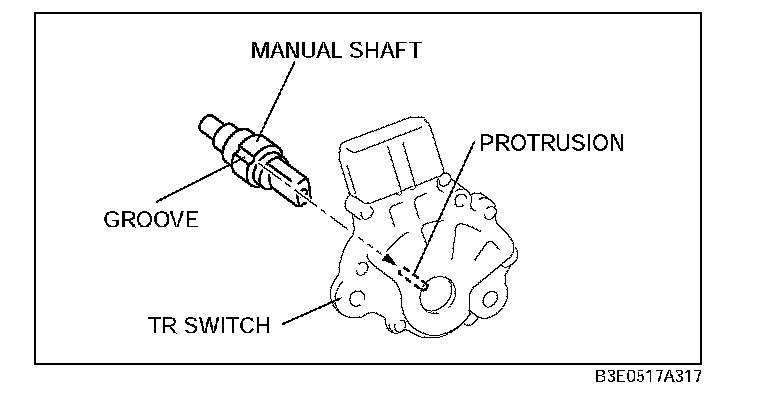 MANUAL SHAFT

PROTRUSION

GROOVE

TR SWITCH

B3E0517A317