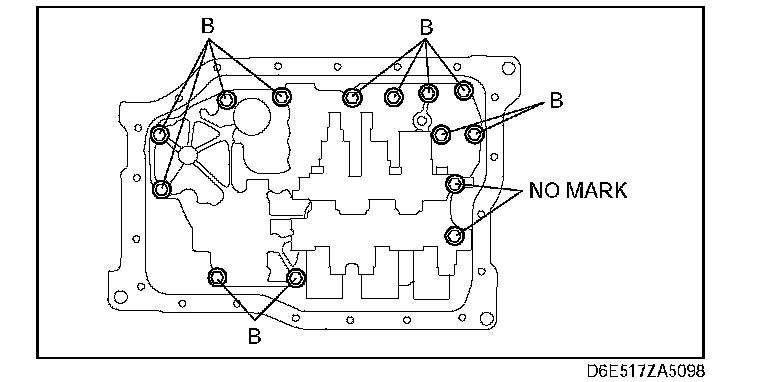 B
B
B
NO MARK
B
D6E517ZA5098