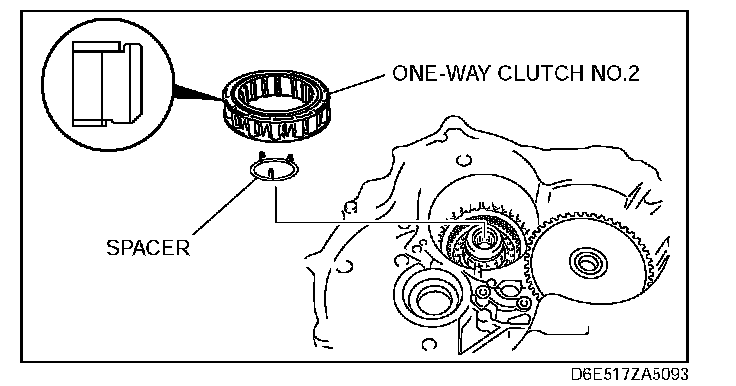 ONE-WAY CLUTCH NO.2

SPACER

D6E517ZA5093