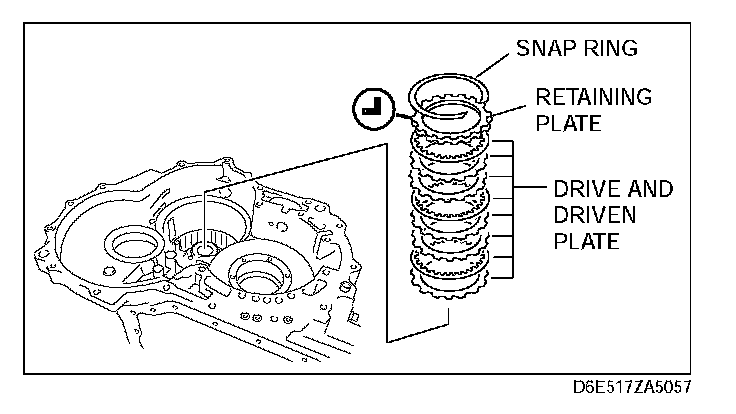 SNAP RING

RETAINING PLATE

DRIVE AND DRIVEN PLATE

D6E517ZA5057