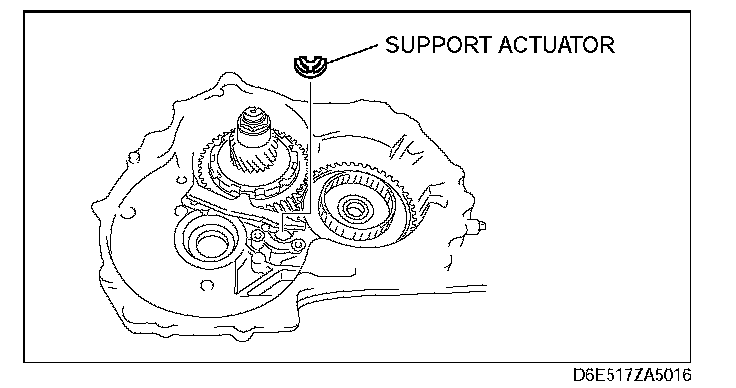 SUPPORT ACTUATOR

D6E517ZA5016