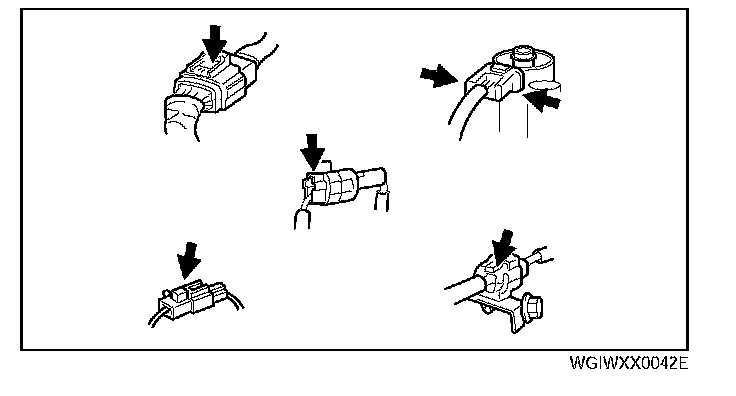 WGIWXX0042E