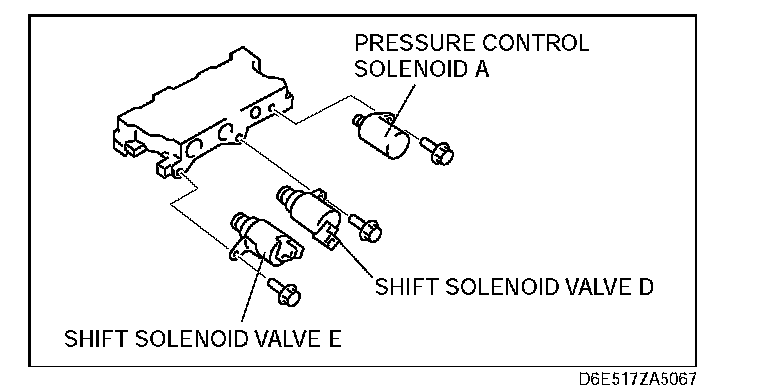 PRESSURE CONTROL SOLENOID A

SHIFT SOLENOID VALVE D

SHIFT SOLENOID VALVE E

D6E517ZA5067