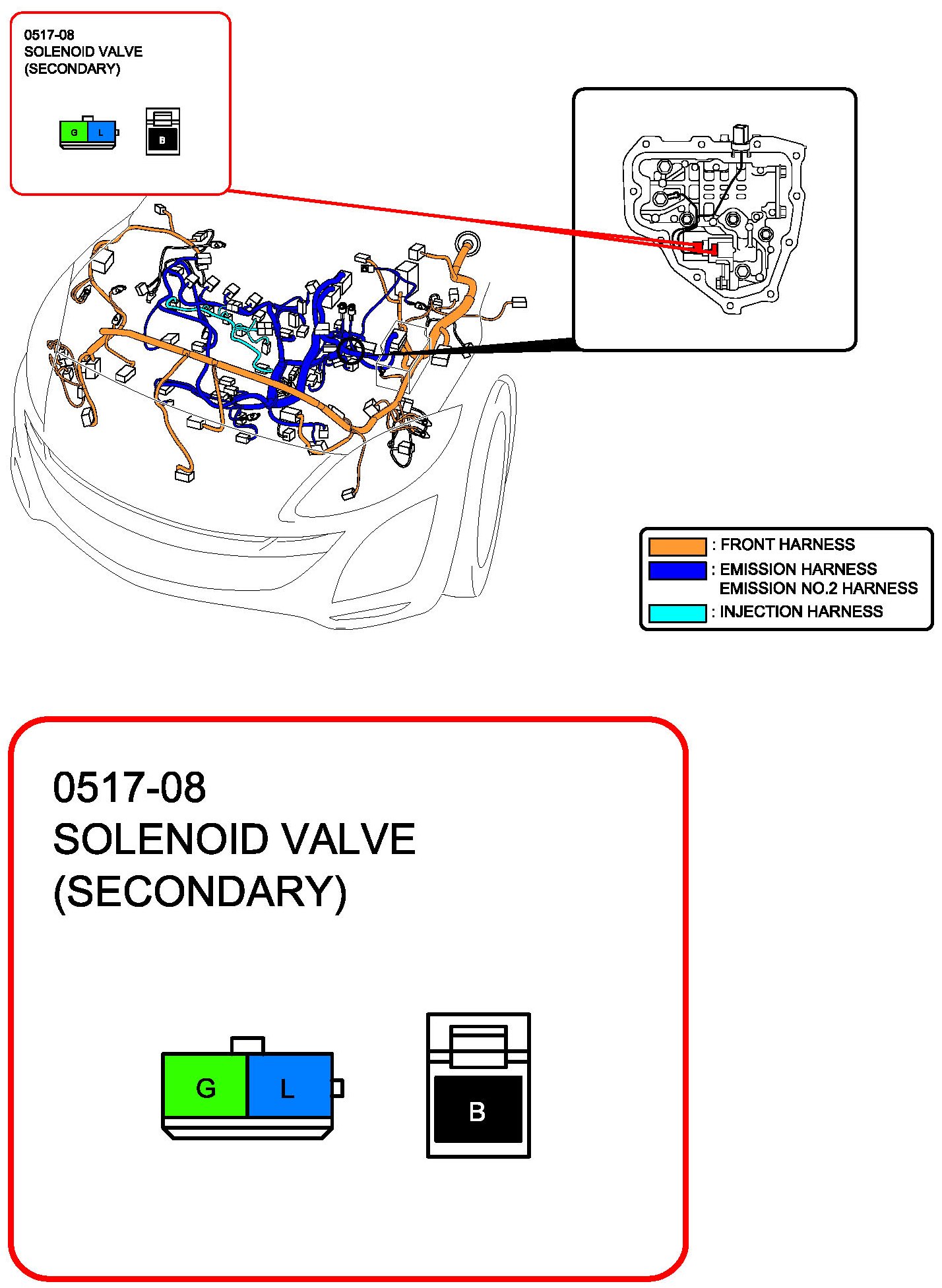 0517-08
SOLENOID VALVE
(SECONDARY)

G L

B

: FRONT HARNESS
: EMISSION HARNESS
EMISSION NO.2 HARNESS
: INJECTION HARNESS

0517-08
SOLENOID VALVE
(SECONDARY)

G L

B