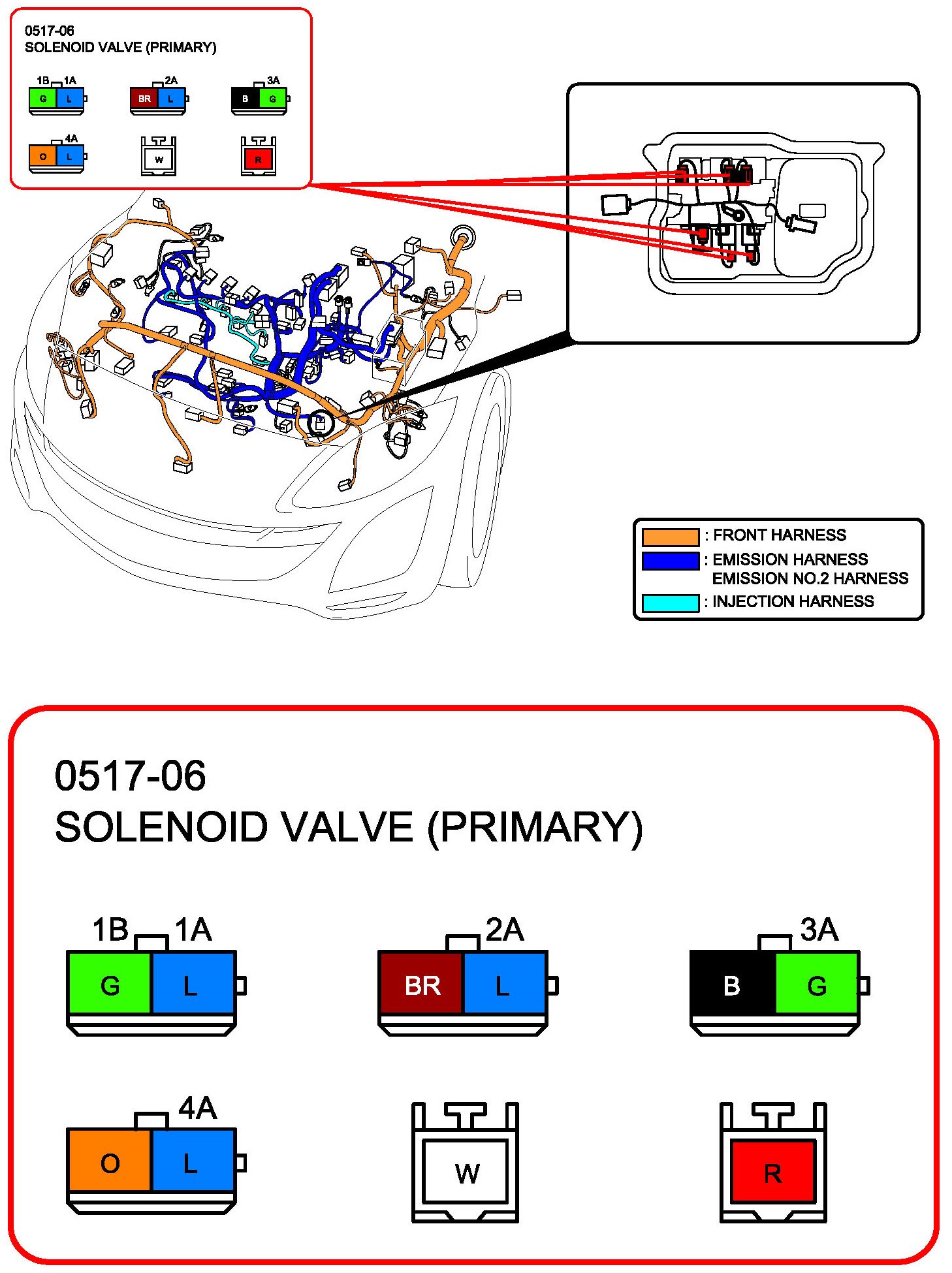 0517-06
SOLENOID VALVE (PRIMARY)

1B 1A
G L

2A
BR L

3A
B G

4A
O L

W

R

: FRONT HARNESS
: EMISSION HARNESS
EMISSION NO.2 HARNESS
: INJECTION HARNESS

0517-06
SOLENOID VALVE (PRIMARY)

1B 1A
G L

2A
BR L

3A
B G

4A
O L

W

R