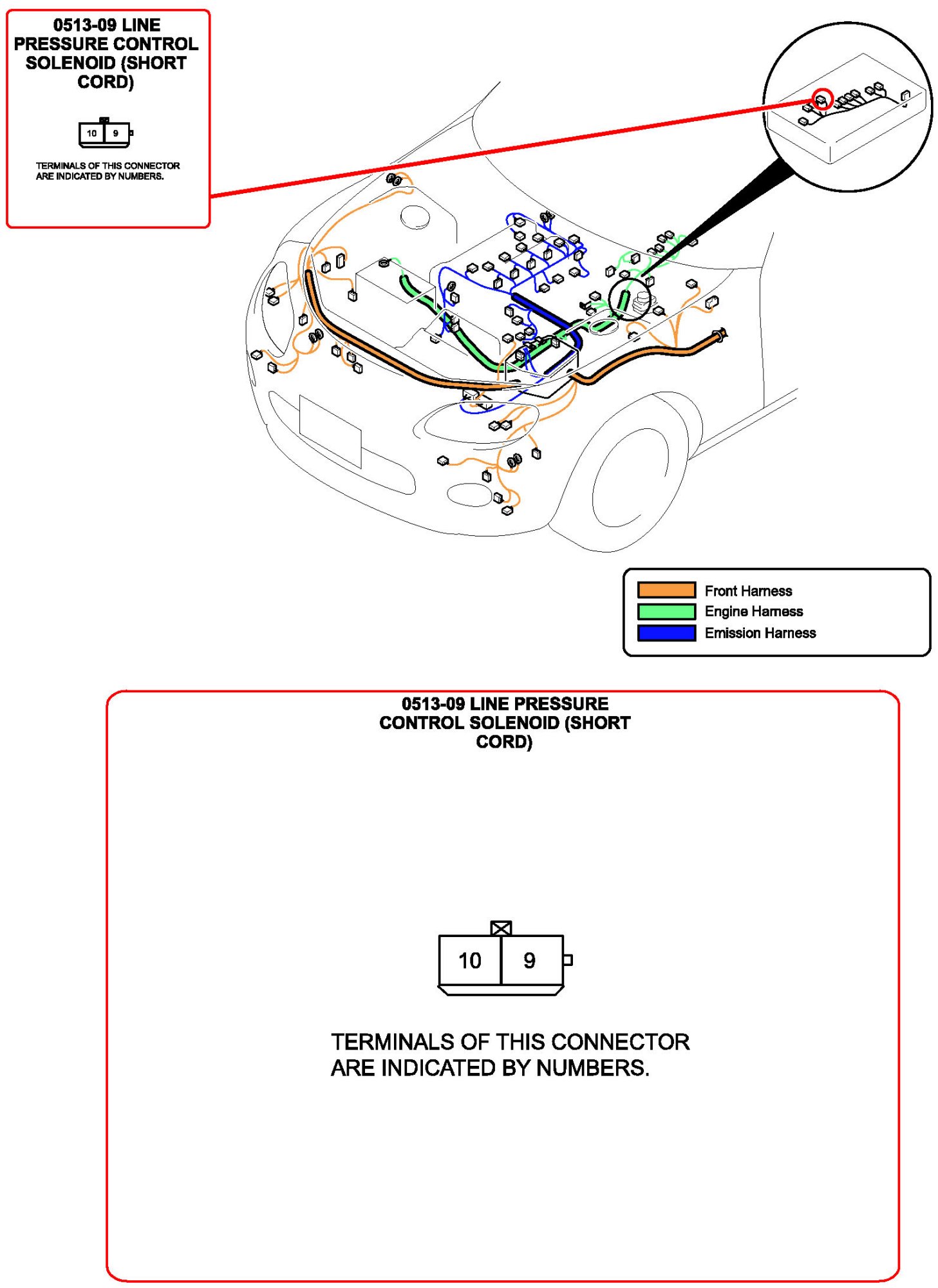 0513-09 LINE PRESSURE CONTROL SOLENOID (SHORT CORD)

10 9

TERMINALS OF THIS CONNECTOR ARE INDICATED BY NUMBERS.

Front Harness
Engine Harness
Emission Harness

0513-09 LINE PRESSURE CONTROL SOLENOID (SHORT CORD)

10 9

TERMINALS OF THIS CONNECTOR ARE INDICATED BY NUMBERS.