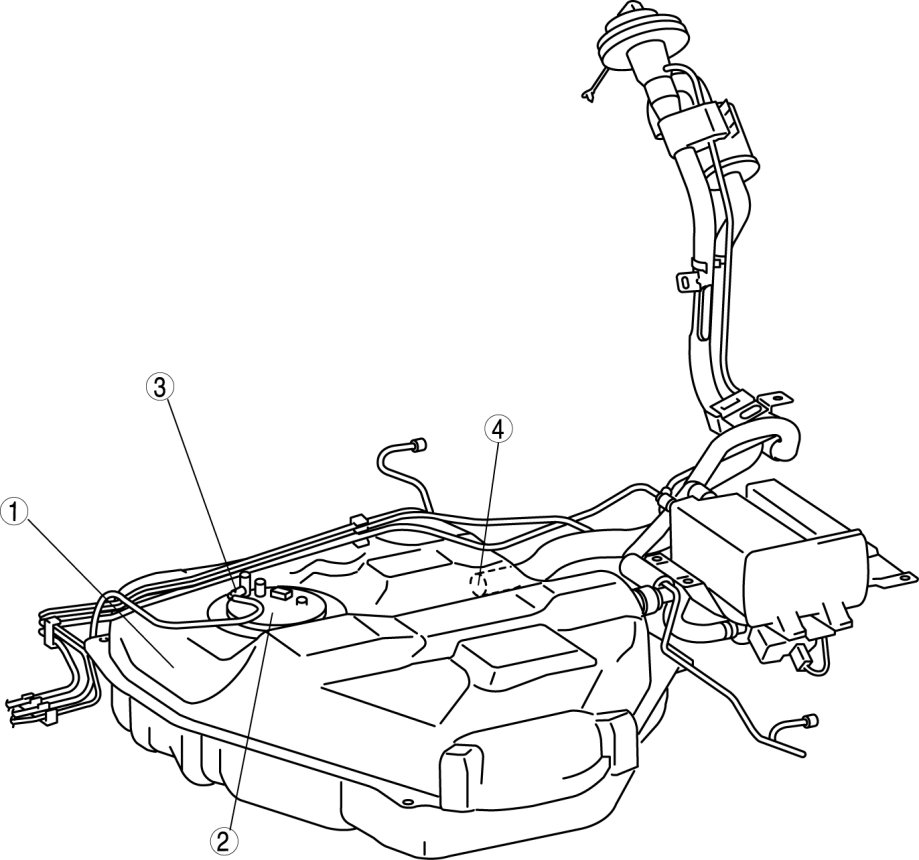 3
4
1
2