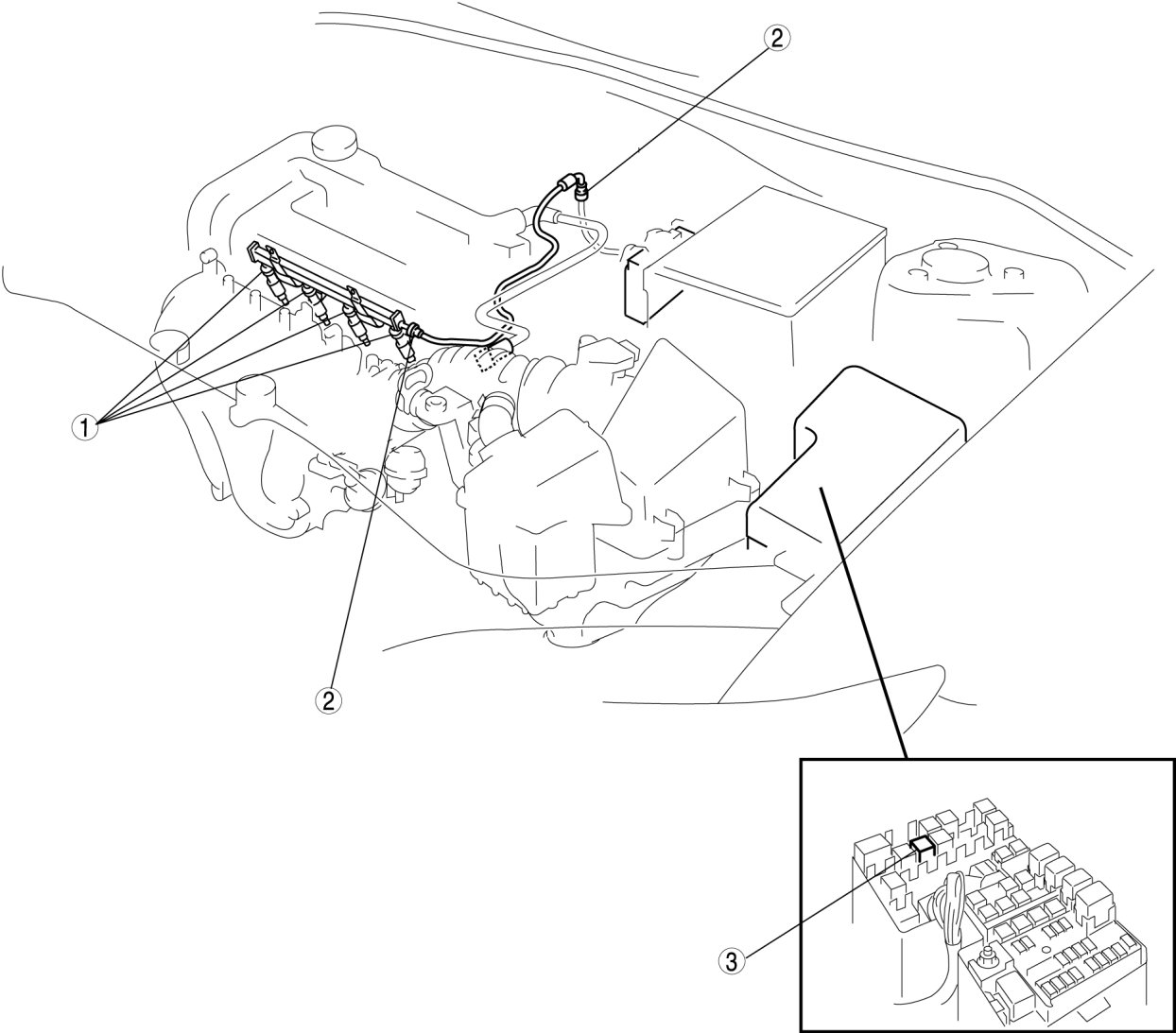 2

1

2

3