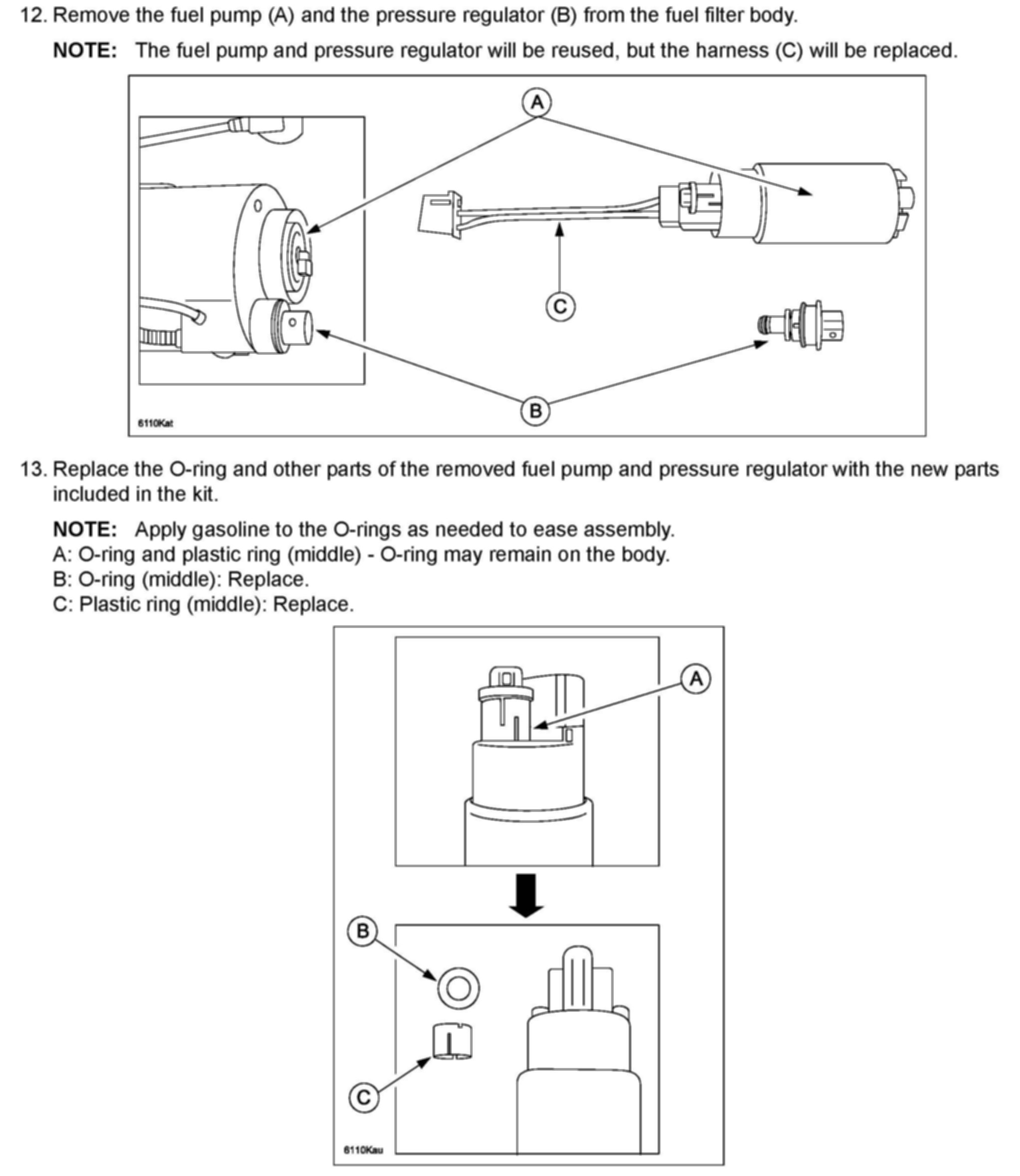 12. Remove the fuel pump (A) and the pressure regulator (B) from the fuel filter body.

NOTE: The fuel pump and pressure regulator will be reused, but the harness (C) will be replaced.

A

C

B

6110Kat

13. Replace the O-ring and other parts of the removed fuel pump and pressure regulator with the new parts included in the kit.

NOTE: Apply gasoline to the O-rings as needed to ease assembly.
A: O-ring and plastic ring (middle) - O-ring may remain on the body.
B: O-ring (middle): Replace.
C: Plastic ring (middle): Replace.

A

B

C

6110Kau