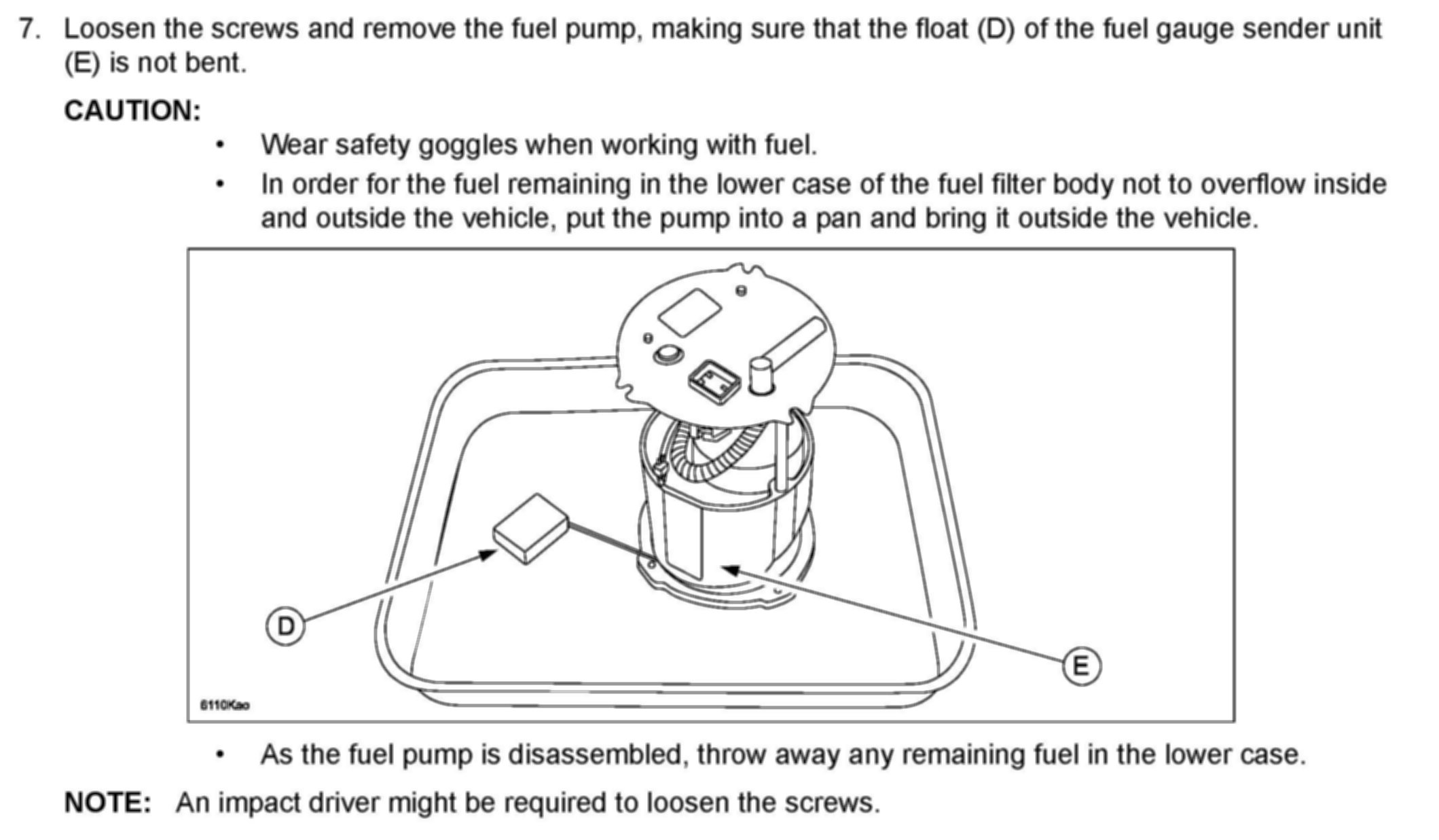 7. Loosen the screws and remove the fuel pump, making sure that the float (D) of the fuel gauge sender unit (E) is not bent.

CAUTION:

• Wear safety goggles when working with fuel.

• In order for the fuel remaining in the lower case of the fuel filter body not to overflow inside and outside the vehicle, put the pump into a pan and bring it outside the vehicle.

D

E

6110Kao

• As the fuel pump is disassembled, throw away any remaining fuel in the lower case.

NOTE: An impact driver might be required to loosen the screws.