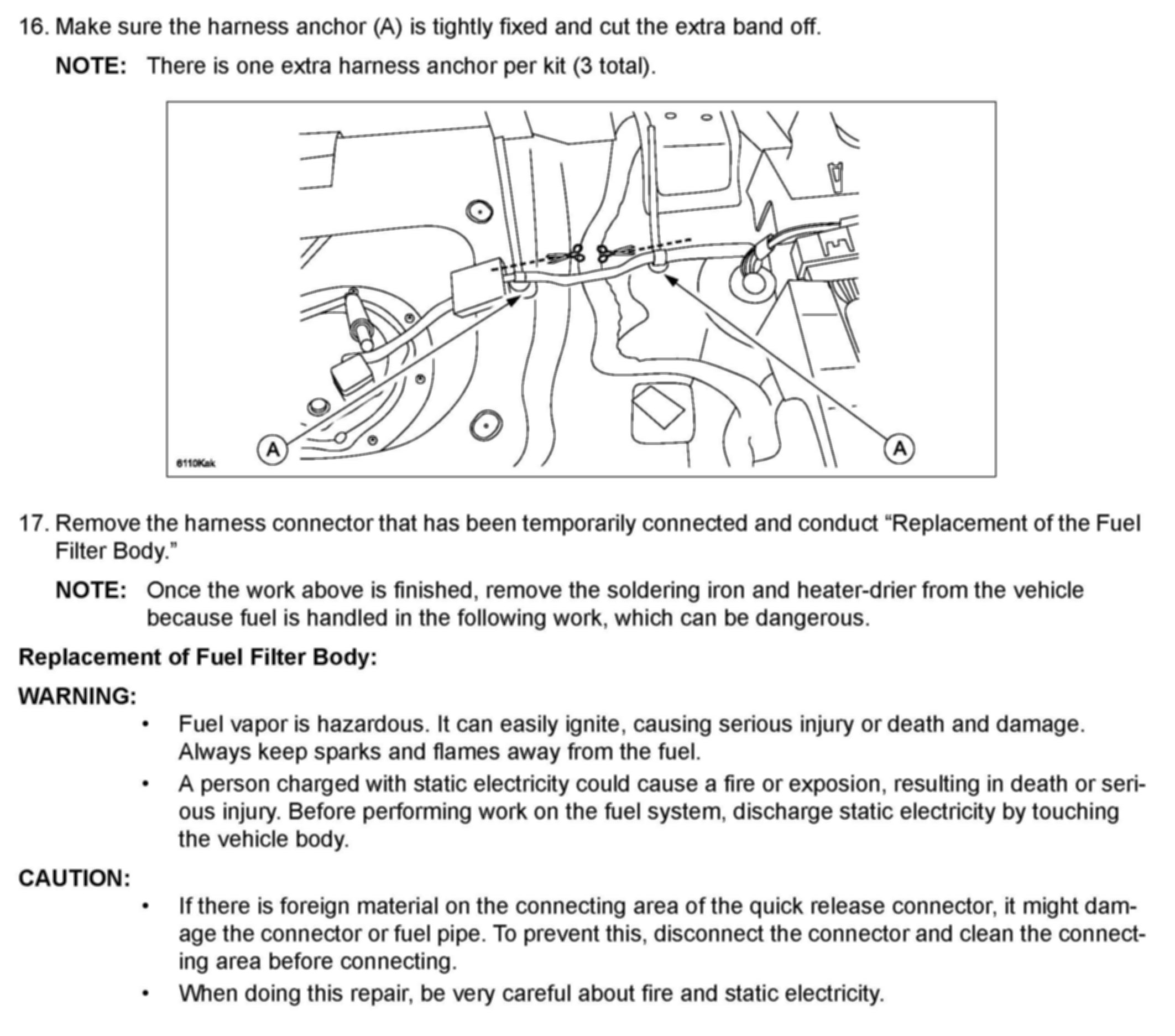 16. Make sure the harness anchor (A) is tightly fixed and cut the extra band off.

NOTE: There is one extra harness anchor per kit (3 total).

6110Kak

A

A

17. Remove the harness connector that has been temporarily connected and conduct “Replacement of the Fuel Filter Body.”

NOTE: Once the work above is finished, remove the soldering iron and heater-drier from the vehicle because fuel is handled in the following work, which can be dangerous.

Replacement of Fuel Filter Body:

WARNING:

• Fuel vapor is hazardous. It can easily ignite, causing serious injury or death and damage. Always keep sparks and flames away from the fuel.

• A person charged with static electricity could cause a fire or exposion, resulting in death or serious injury. Before performing work on the fuel system, discharge static electricity by touching the vehicle body.

CAUTION:

• If there is foreign material on the connecting area of the quick release connector, it might damage the connector or fuel pipe. To prevent this, disconnect the connector and clean the connecting area before connecting.

• When doing this repair, be very careful about fire and static electricity.