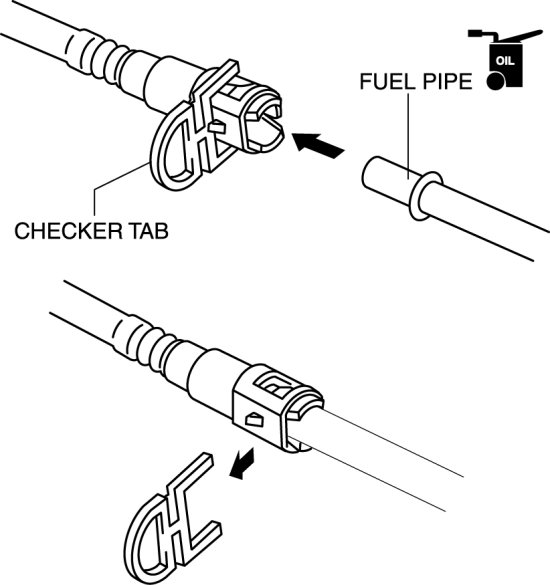 OIL

FUEL PIPE

CHECKER TAB