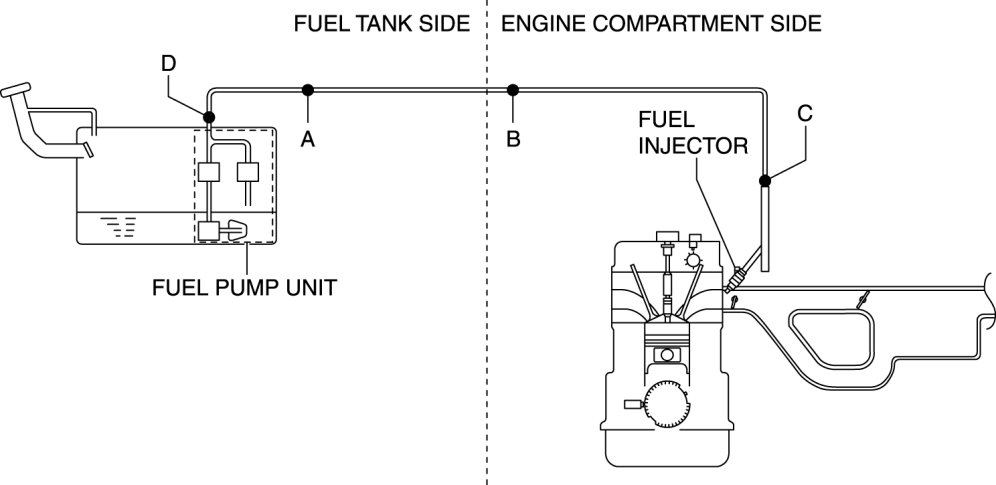 FUEL TANK SIDE
ENGINE COMPARTMENT SIDE
D
A
B
C
FUEL INJECTOR
FUEL PUMP UNIT