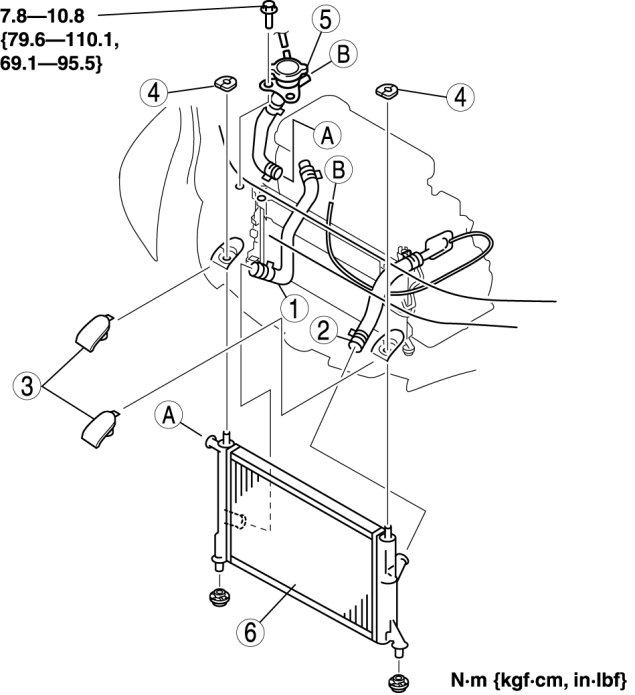 7.8—10.8
{79.6—110.1,
69.1—95.5}

5

B

4

4

A

B

1

2

3

A

6

N·m {kgf·cm, in·lbf}