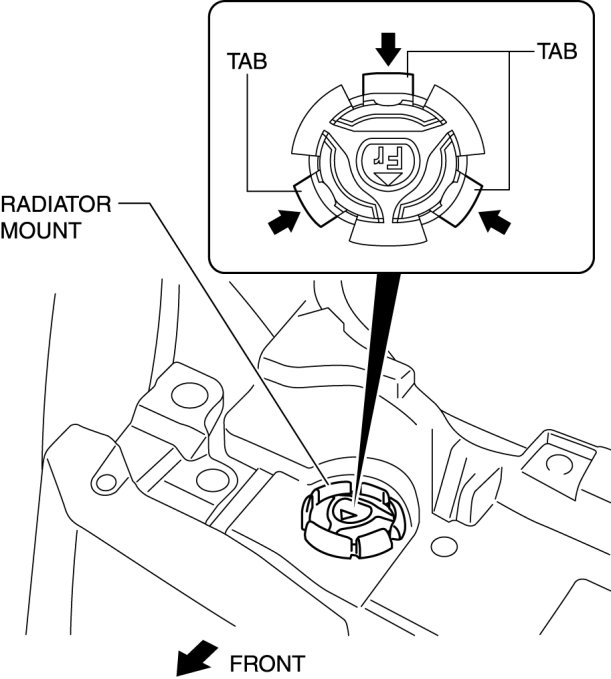 TAB
TAB
FF
RADIATOR MOUNT
FRONT