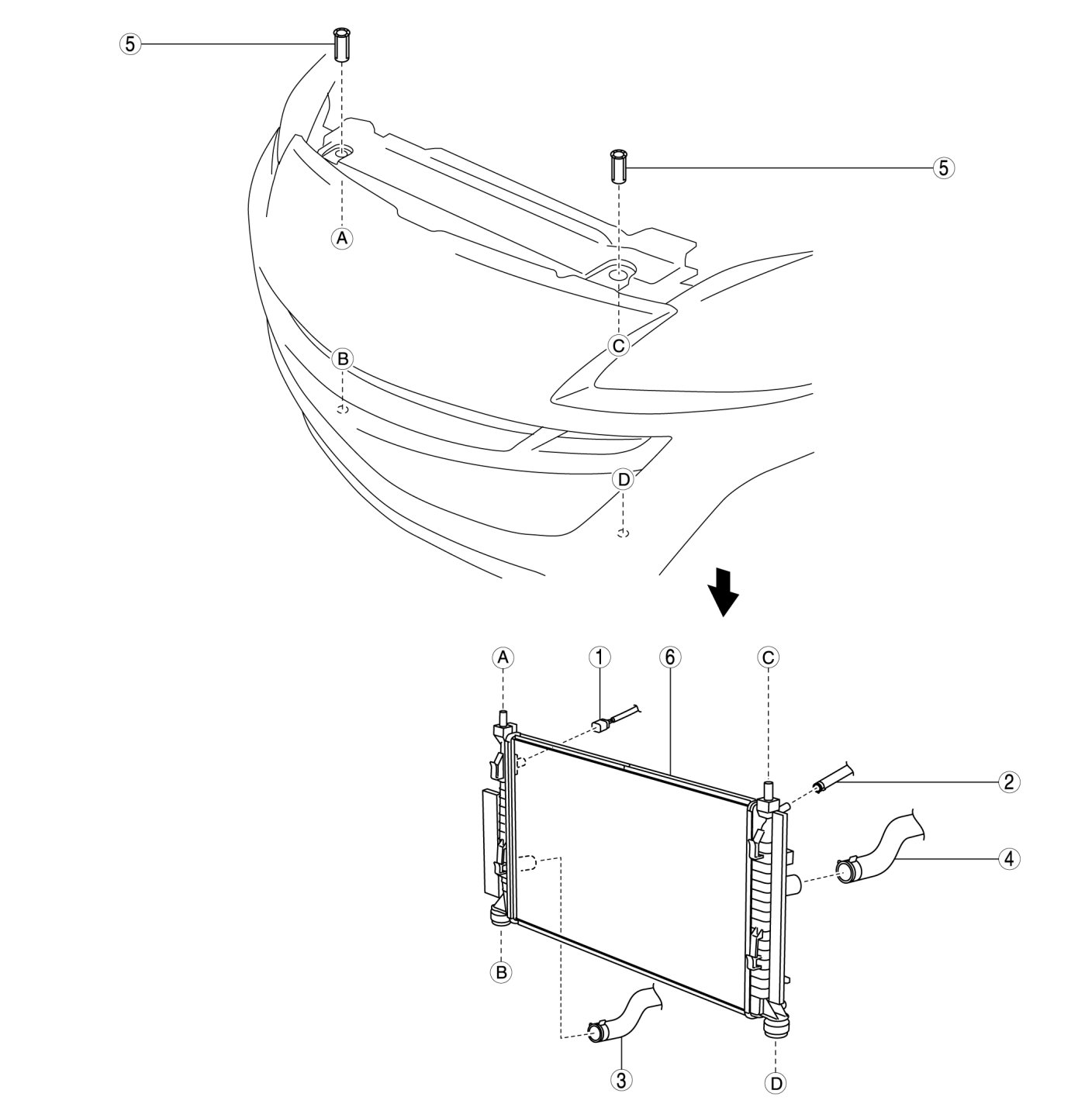 5
5
A
C
B
D
A
1
6
C
2
4
B
3
D