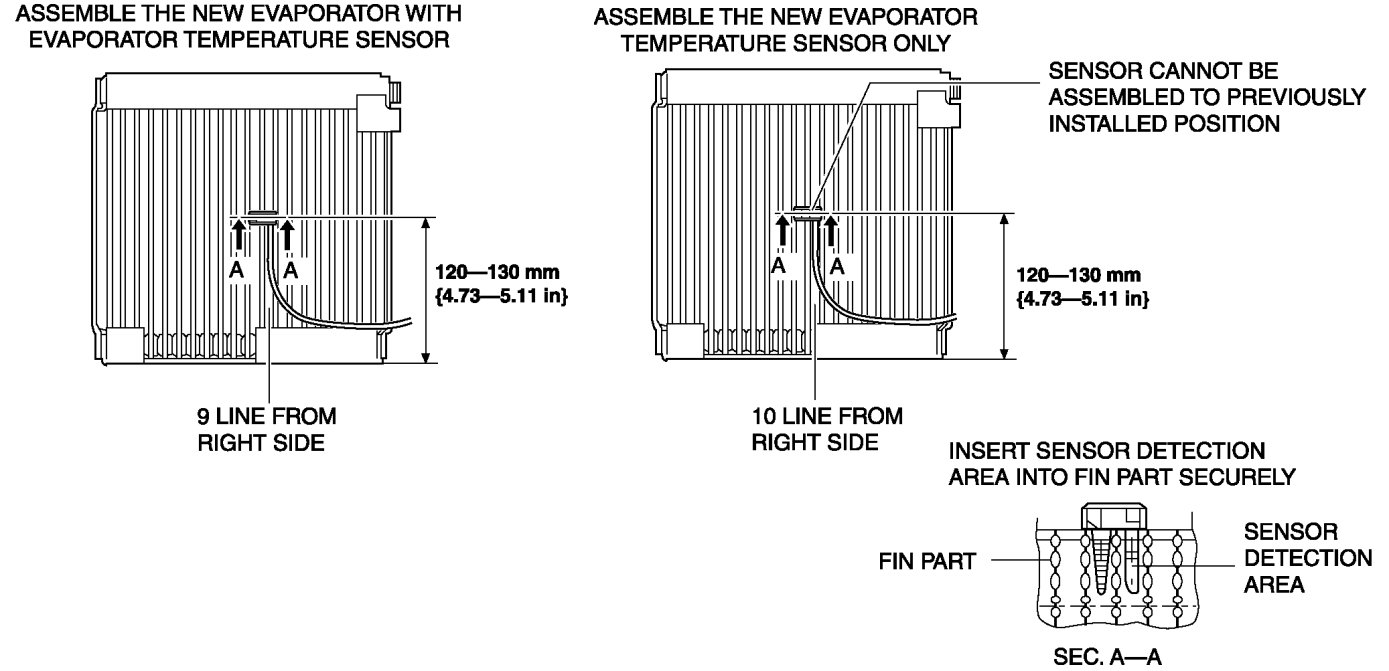 ASSEMBLE THE NEW EVAPORATOR WITH EVAPORATOR TEMPERATURE SENSOR

A A

120—130 mm {4.73—5.11 in}

9 LINE FROM RIGHT SIDE

ASSEMBLE THE NEW EVAPORATOR TEMPERATURE SENSOR ONLY

SENSOR CANNOT BE ASSEMBLED TO PREVIOUSLY INSTALLED POSITION

A A

120—130 mm {4.73—5.11 in}

10 LINE FROM RIGHT SIDE

INSERT SENSOR DETECTION AREA INTO FIN PART SECURELY

FIN PART

SENSOR DETECTION AREA

SEC. A—A