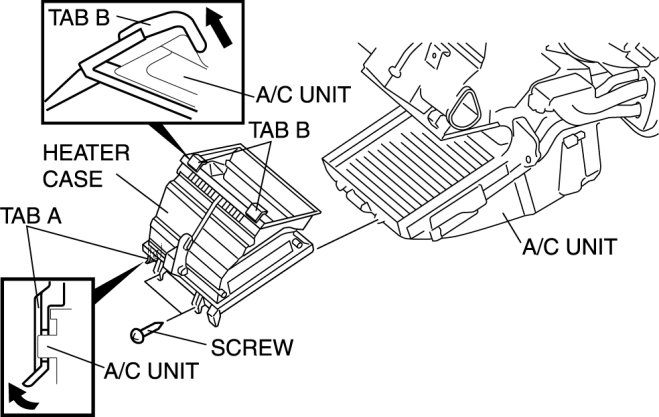 TAB B
A/C UNIT
TAB B
HEATER CASE
TAB A
A/C UNIT
SCREW
A/C UNIT