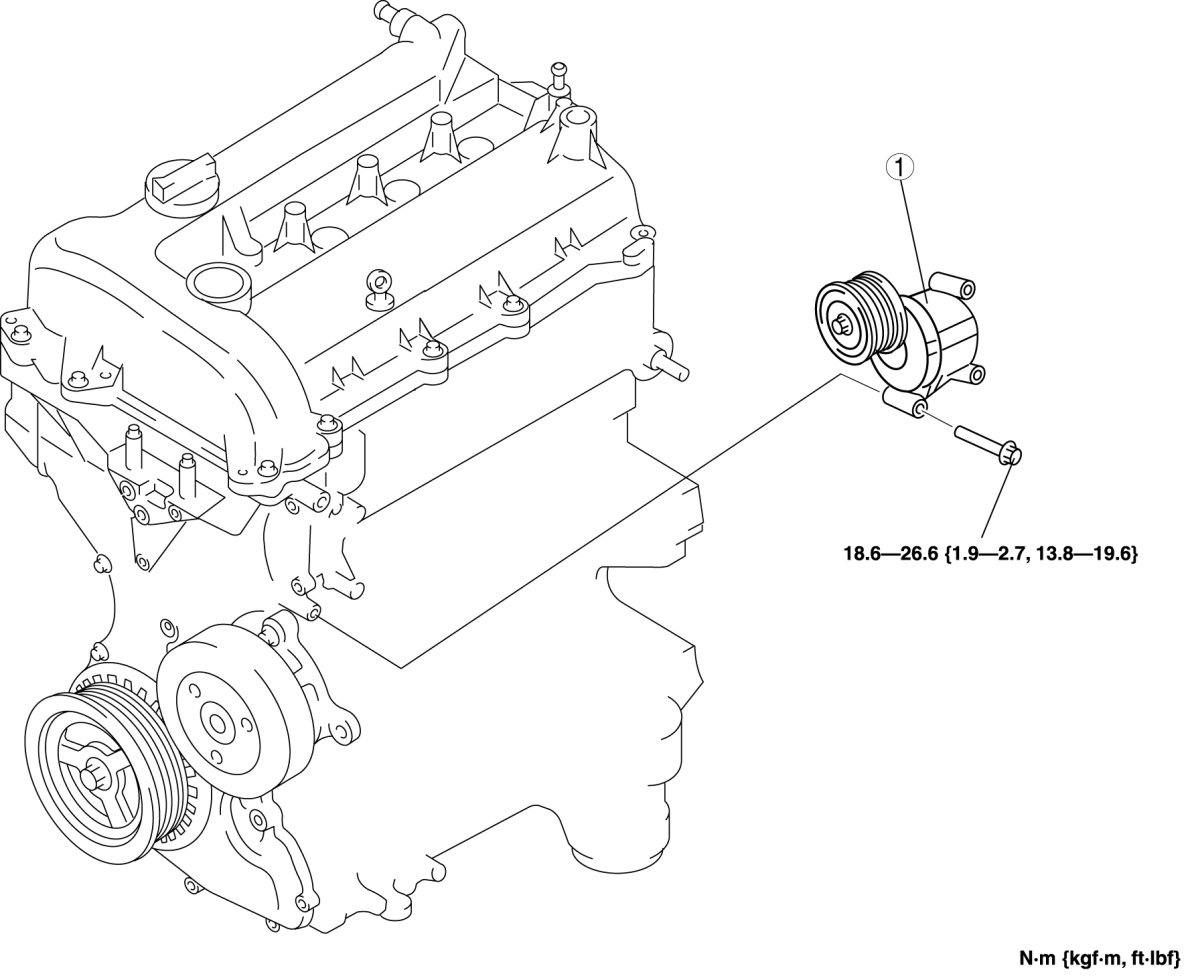 1

18.6—26.6 {1.9—2.7, 13.8—19.6}

N·m {kgf·m, ft·lbf}