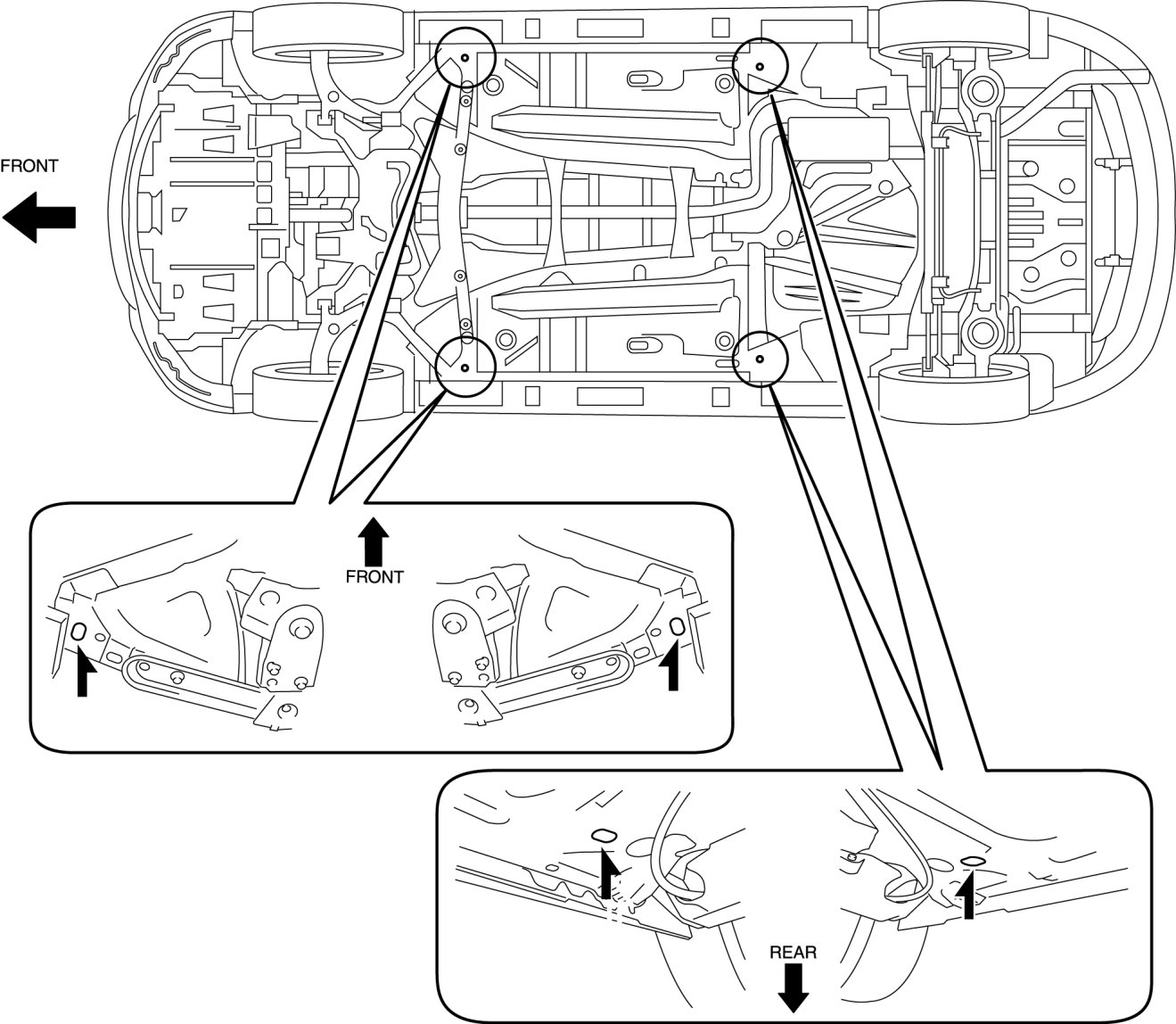 FRONT

FRONT

REAR