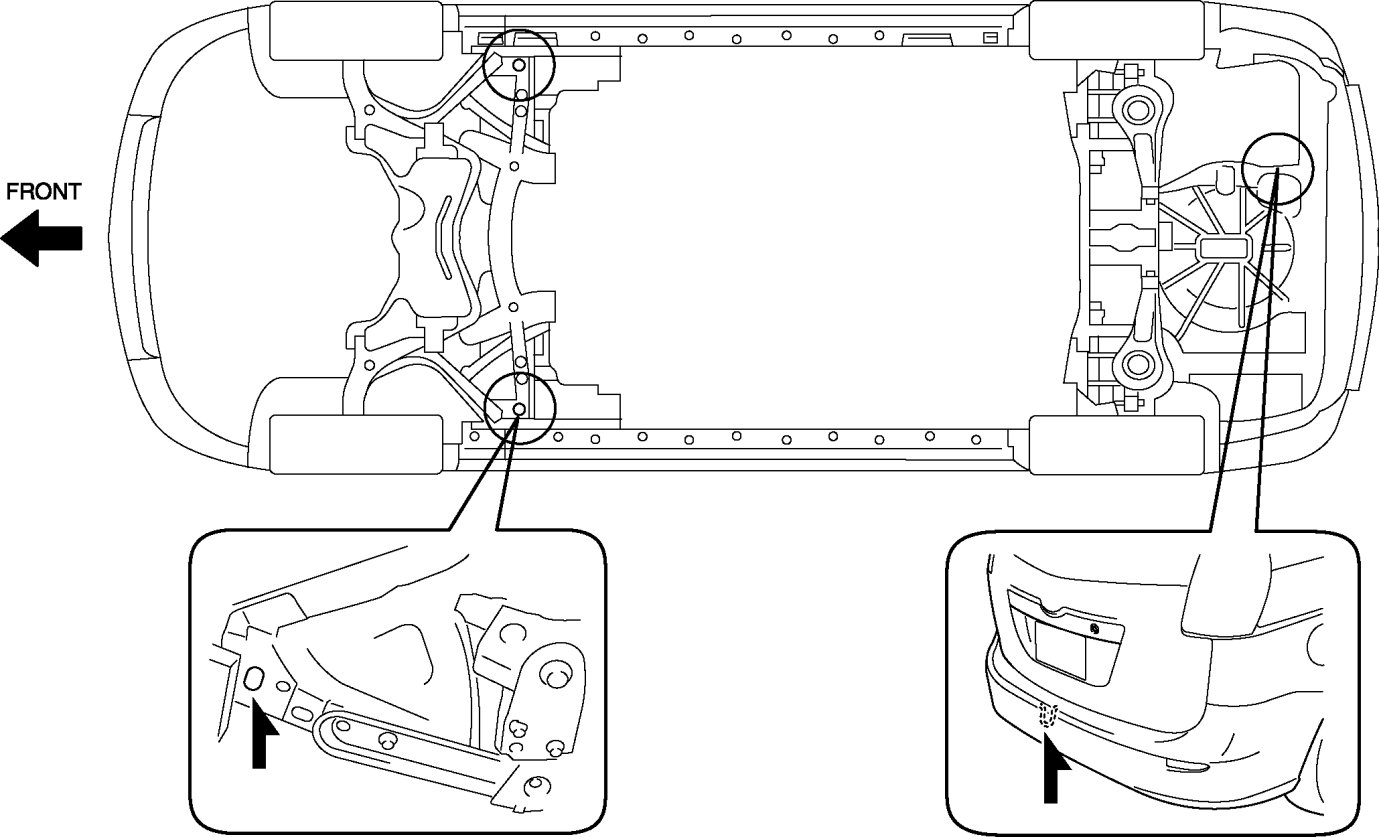 FRONT