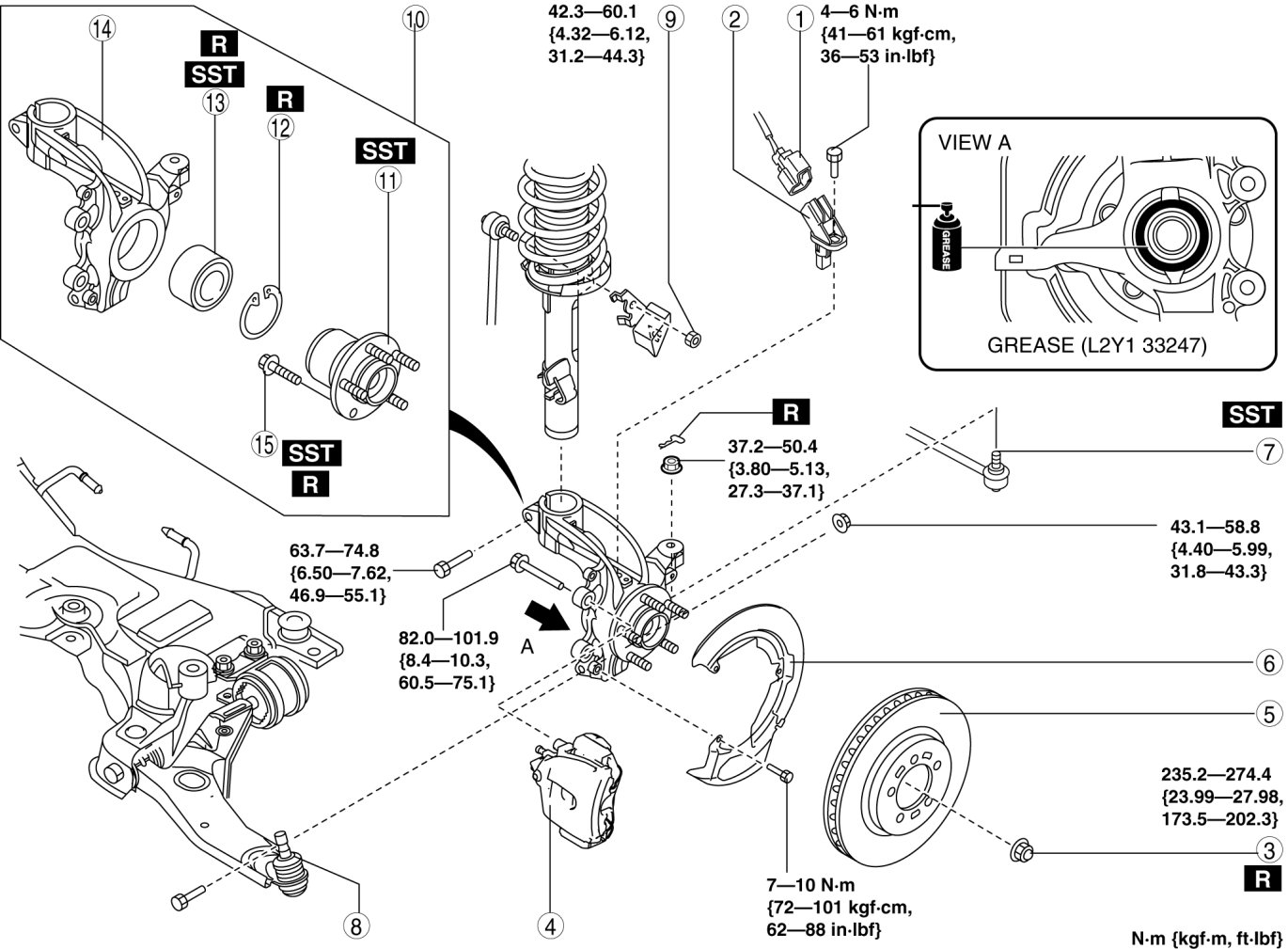 14
R
SST
13
R
12
10
SST
11
15
SST
R

42.3—60.1
{4.32—6.12,
31.2—44.3}
9
2
1
4—6 N·m
{41—61 kgf·cm,
36—53 in·lbf}

VIEW A
GREASE
GREASE (L2Y1 33247)

R
37.2—50.4
{3.80—5.13,
27.3—37.1}

SST
7

43.1—58.8
{4.40—5.99,
31.8—43.3}

63.7—74.8
{6.50—7.62,
46.9—55.1}

82.0—101.9
{8.4—10.3,
60.5—75.1}

A

6
5

235.2—274.4
{23.99—27.98,
173.5—202.3}
3
R

7—10 N·m
{72—101 kgf·cm,
62—88 in·lbf}

8
4

N·m {kgf·m, ft·lbf}