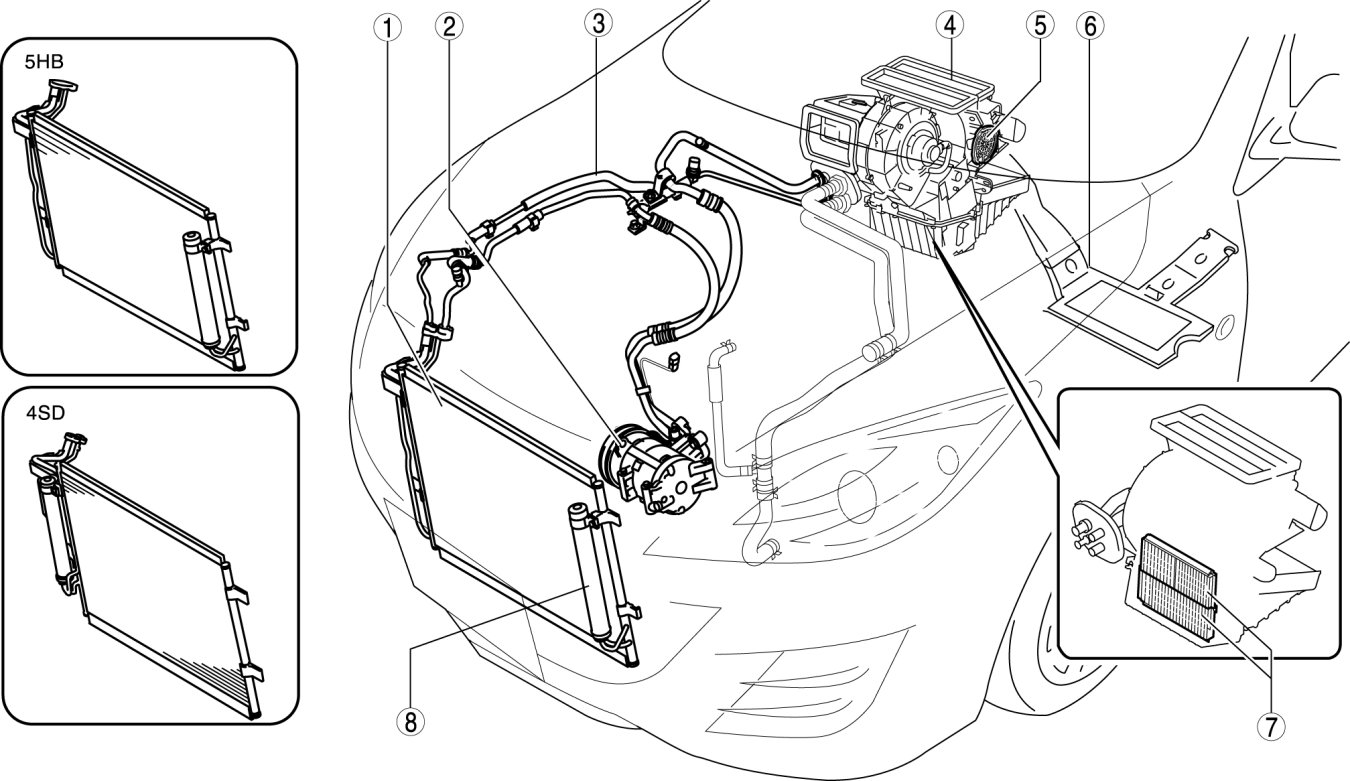 5HB

4SD

①
②
③
④
⑤
⑥
⑦
⑧