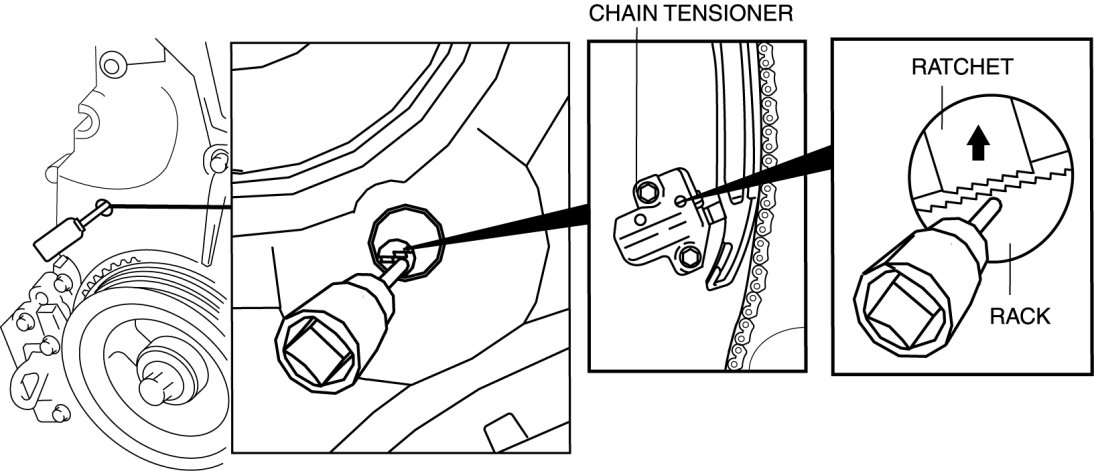 CHAIN TENSIONER

RATCHET

RACK