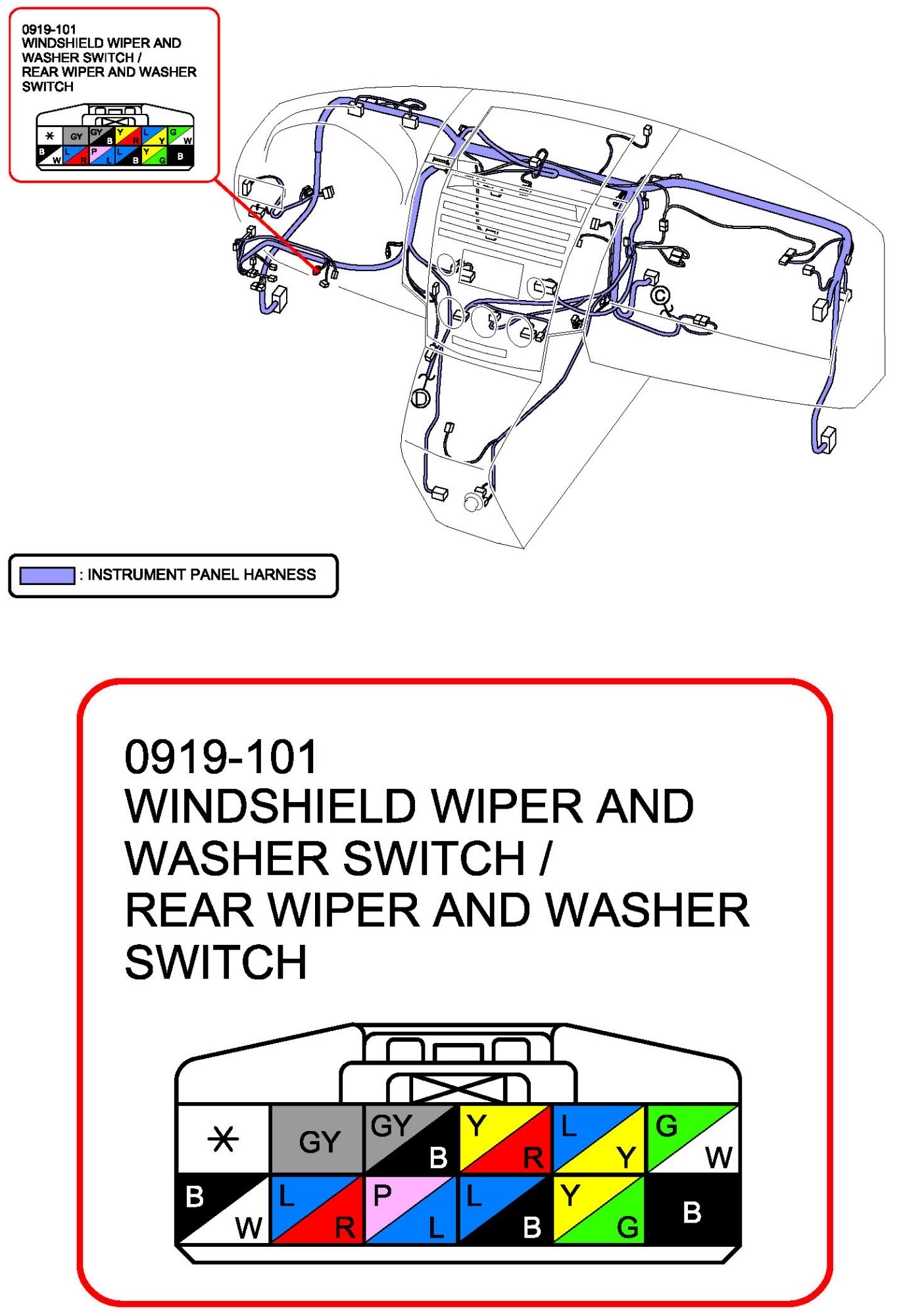 0919-101
WINDSHIELD WIPER AND WASHER SWITCH / REAR WIPER AND WASHER SWITCH

| * | GY | GY B | Y R | L Y | G W |
|---|---|---|---|---|---|
| B W | L R | P L | L B | Y G | B |

C

D

: INSTRUMENT PANEL HARNESS

0919-101
WINDSHIELD WIPER AND WASHER SWITCH / REAR WIPER AND WASHER SWITCH

| * | GY | GY B | Y R | L Y | G W |
|---|---|---|---|---|---|
| B W | L R | P L | L B | Y G | B |